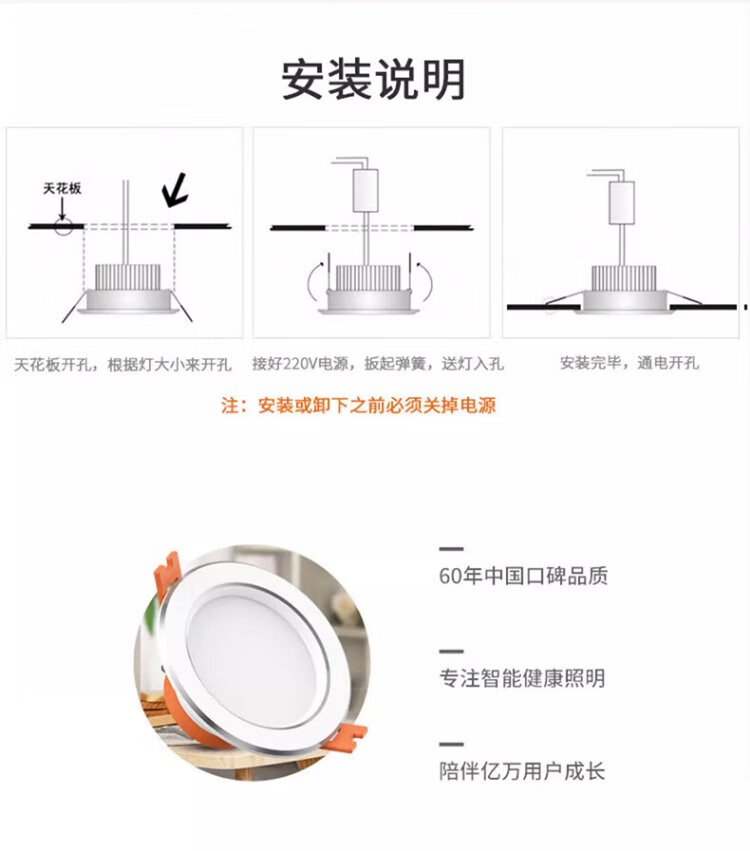 安装说明

天花板

天花板开孔，根据灯大小来开孔

接好220V电源，扳起弹簧，送灯入孔

安装完毕，通电开孔

注：安装或卸下之前必须关掉电源

60年中国口碑品质

专注智能健康照明

陪伴亿万用户成长