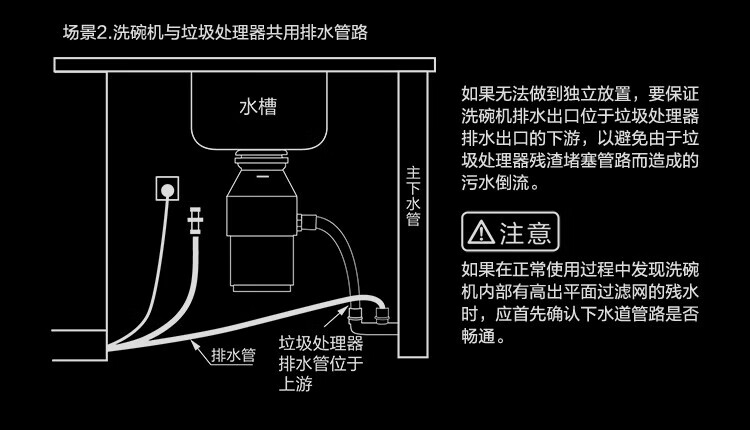 场景2.洗碗机与垃圾处理器共用排水管路

水槽

主下水管

排水管

垃圾处理器排水管位于上游

如果无法做到独立放置，要保证洗碗机排水出口位于垃圾处理器排水出口的下游，以避免由于垃圾处理器残渣堵塞管路而造成的污水倒流。

注意

如果在正常使用过程中发现洗碗机内部有高出平面过滤网的残水时，应首先确认下水道管路是否畅通。