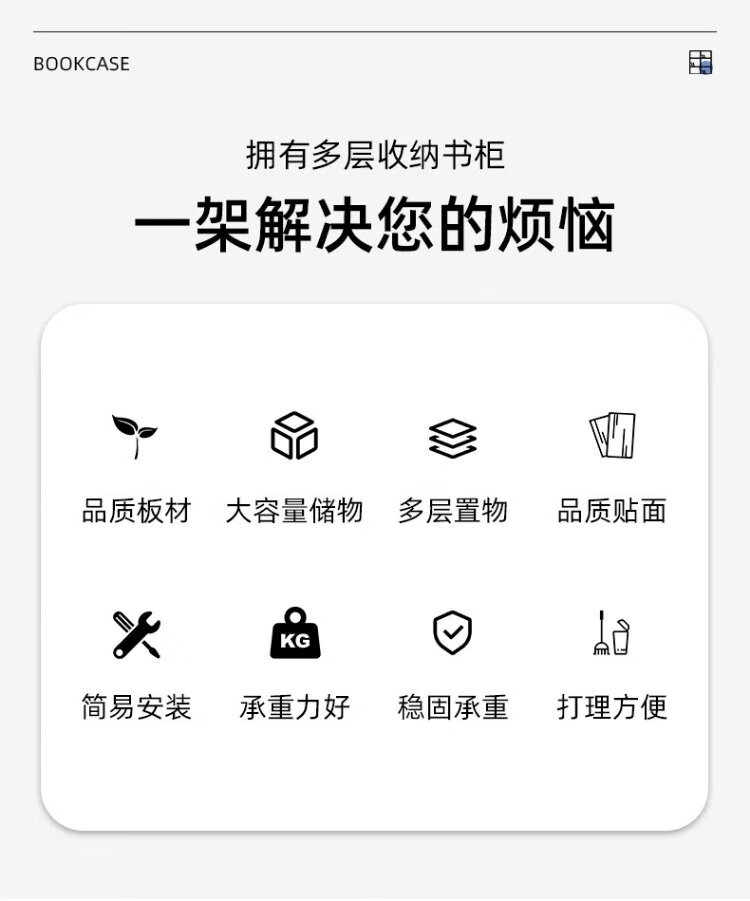 BOOKCASE

拥有多层收纳书柜

一架解决您的烦恼

品质板材 大容量储物 多层置物 品质贴面

KG

简易安装 承重力好 稳固承重 打理方便