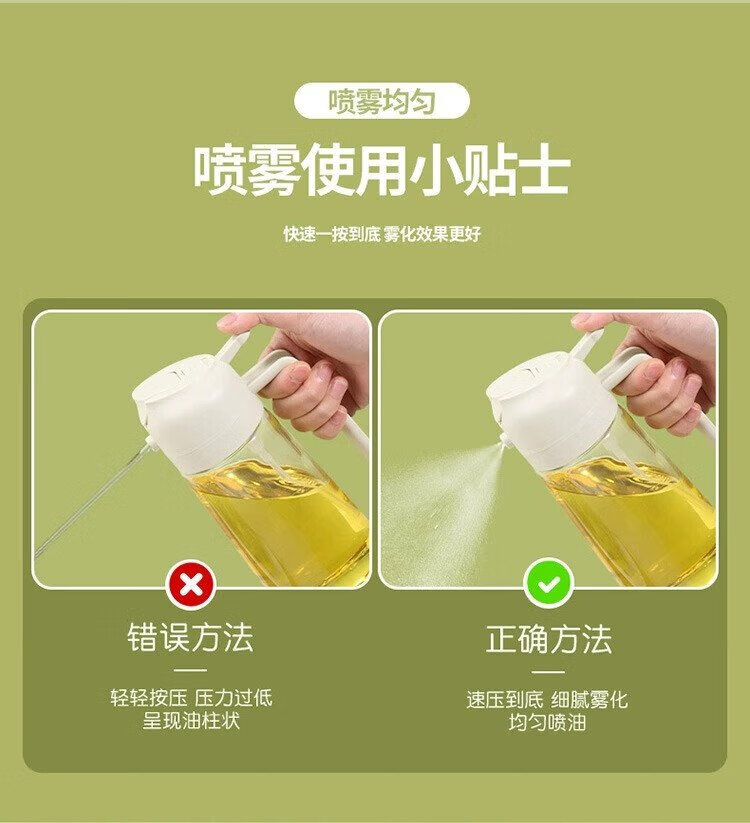 喷雾均匀

喷雾使用小贴士

快速一按到底 雾化效果更好

错误方法

轻轻按压 压力过低
呈现油柱状

正确方法

速压到底 细腻雾化
均匀喷油