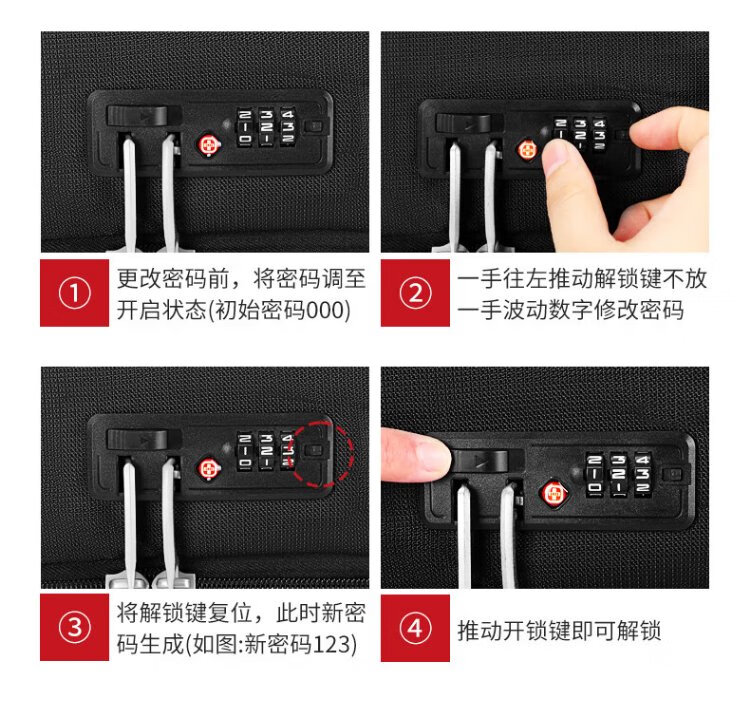 ①
更改密码前，将密码调至开启状态(初始密码000)

②
一手往左推动解锁键不放
一手波动数字修改密码

③
将解锁键复位，此时新密码生成(如图:新密码123)

④
推动开锁键即可解锁