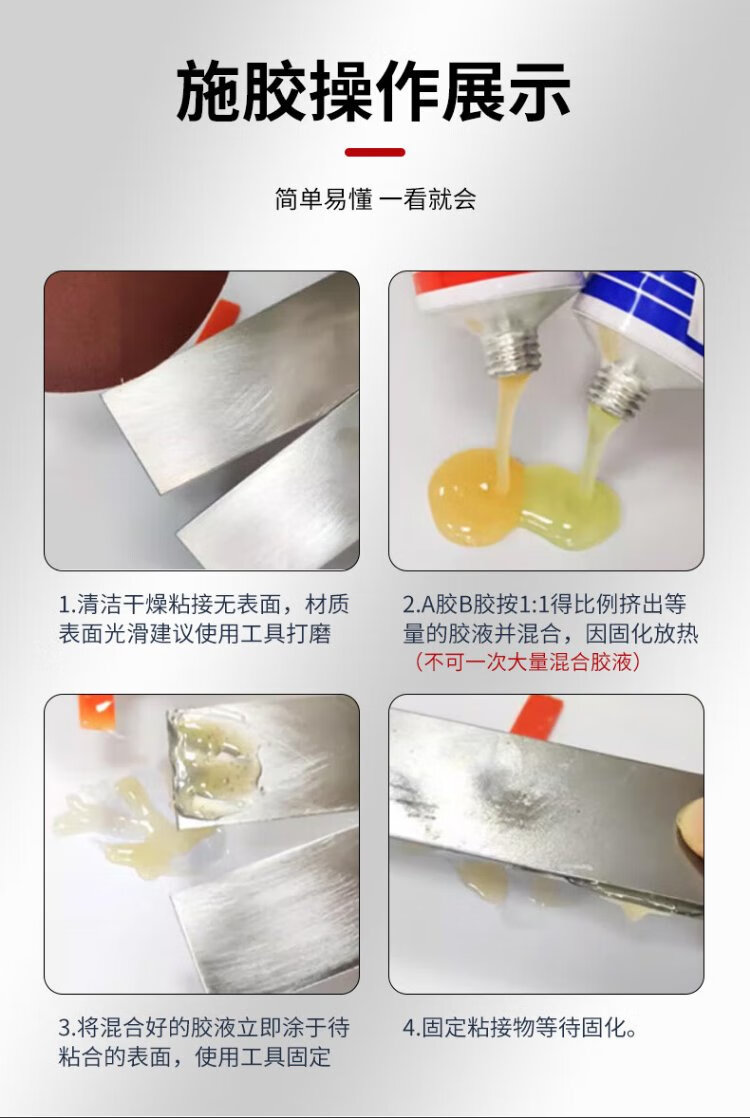 施胶操作展示

简单易懂 一看就会

1.清洁干燥粘接无表面，材质表面光滑建议使用工具打磨

2.A胶B胶按1:1得比例挤出等量的胶液并混合，因固化放热
（不可一次大量混合胶液）

3.将混合好的胶液立即涂于待粘合的表面，使用工具固定

4.固定粘接物等待固化。