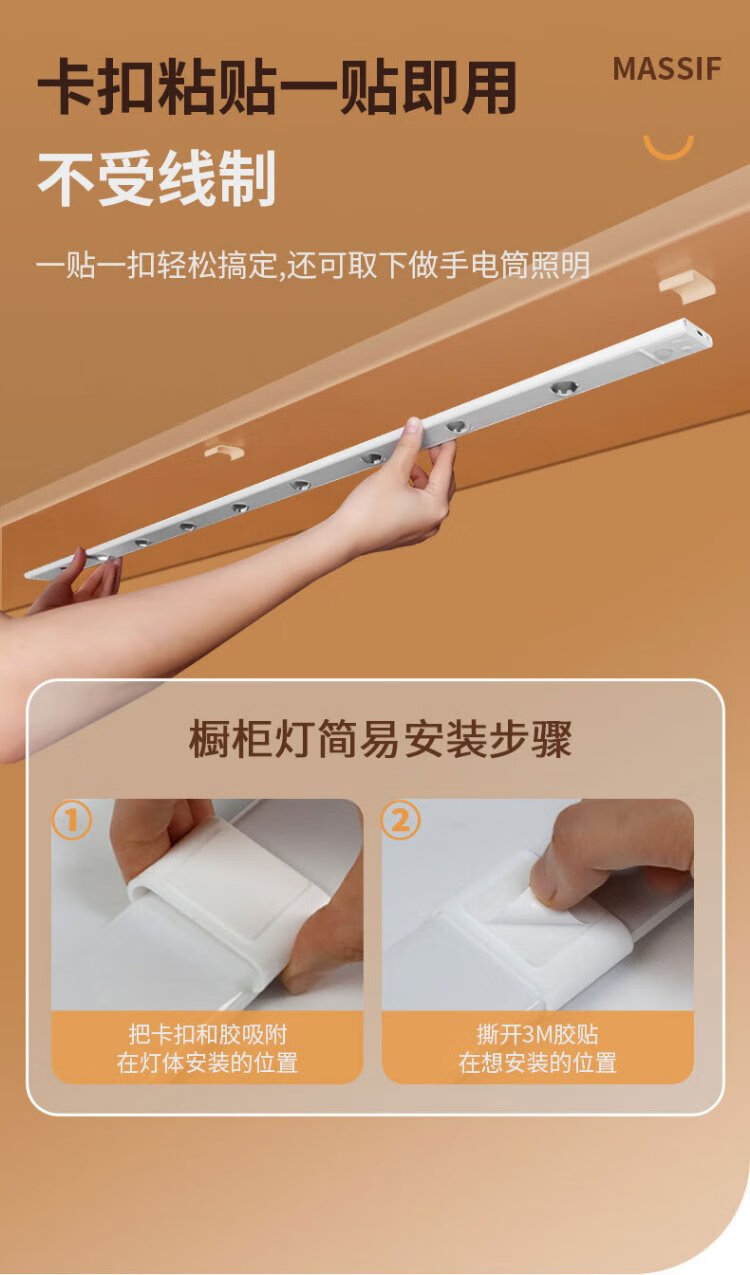 卡扣粘贴一贴即用

MASSIF

不受线制

一贴一扣轻松搞定,还可取下做手电筒照明

橱柜灯简易安装步骤

①

把卡扣和胶吸附
在灯体安装的位置

②

撕开3M胶贴
在想安装的位置