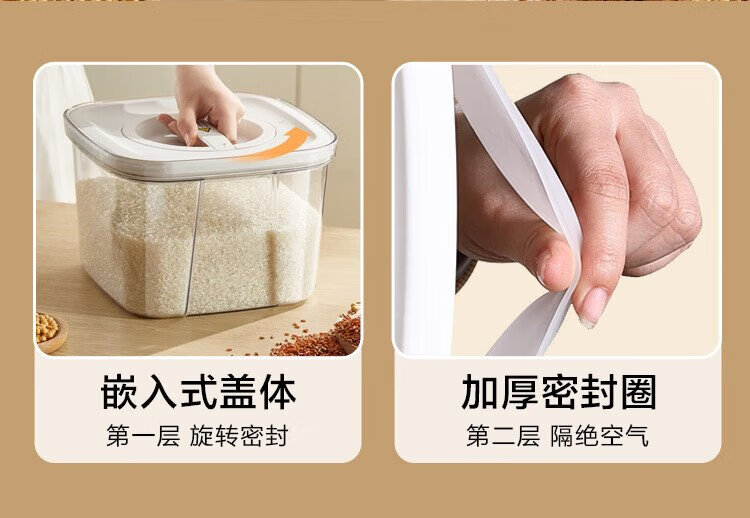 嵌入式盖体
第一层 旋转密封

加厚密封圈
第二层 隔绝空气