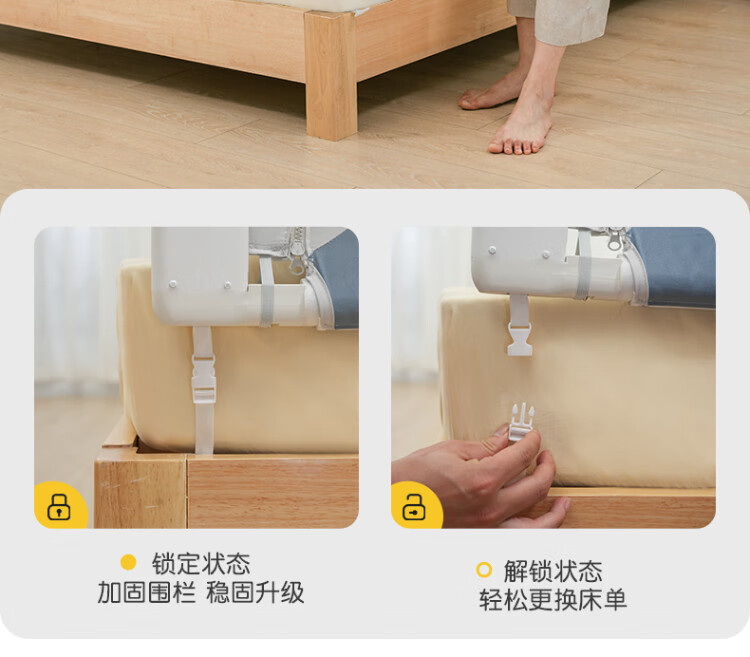 锁定状态
加固围栏 稳固升级

解锁状态
轻松更换床单