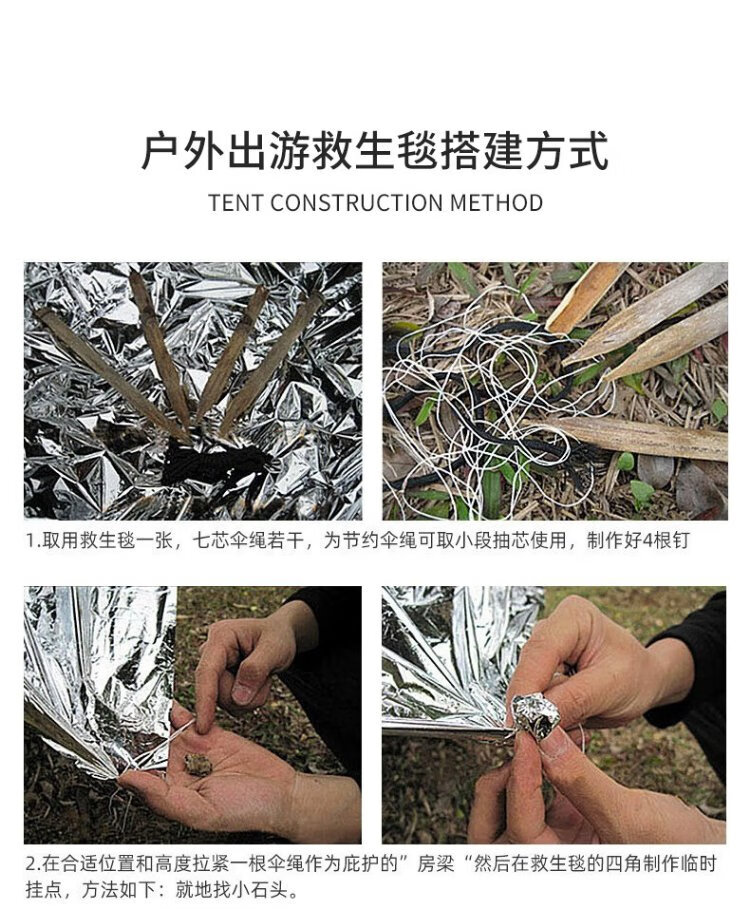 户外出游救生毯搭建方式

TENT CONSTRUCTION METHOD

1.取用救生毯一张，七芯伞绳若干，为节约伞绳可取小段抽芯使用，制作好4根钉

2.在合适位置和高度拉紧一根伞绳作为庇护的”房梁“然后在救生毯的四角制作临时挂点，方法如下：就地找小石头。