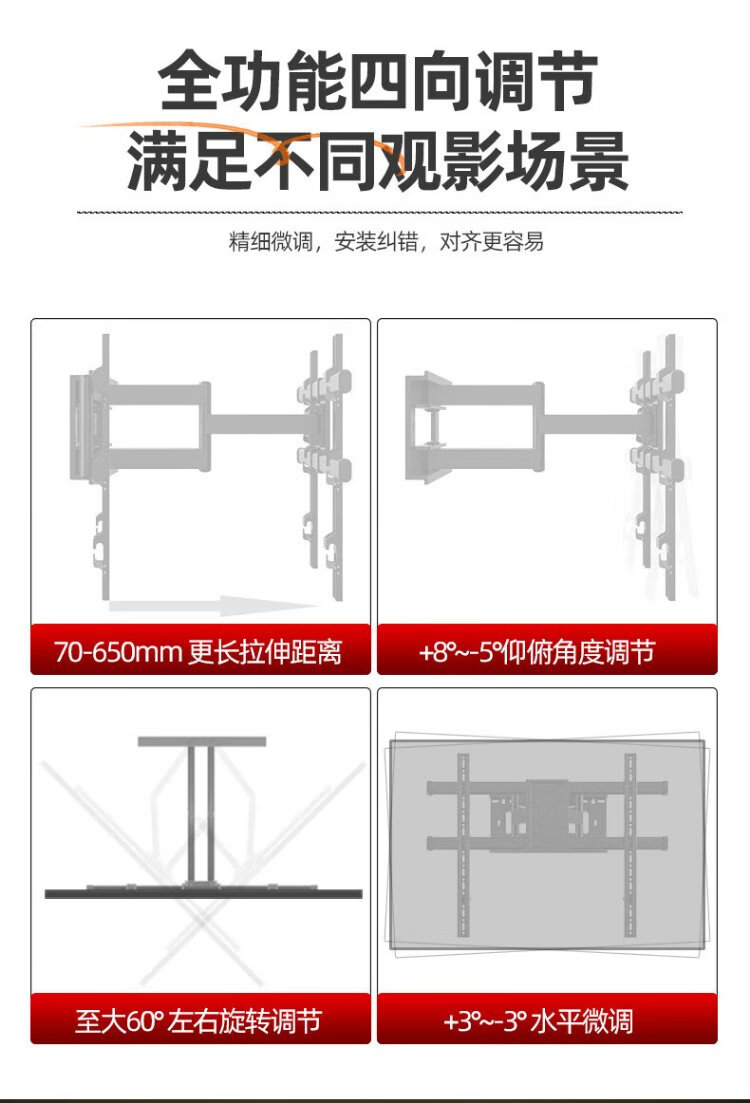 全功能四向调节
满足不同观影场景

精细微调，安装纠错，对齐更容易

70-650mm 更长拉伸距离

+8°~-5°仰俯角度调节

至大60° 左右旋转调节

+3°~-3° 水平微调