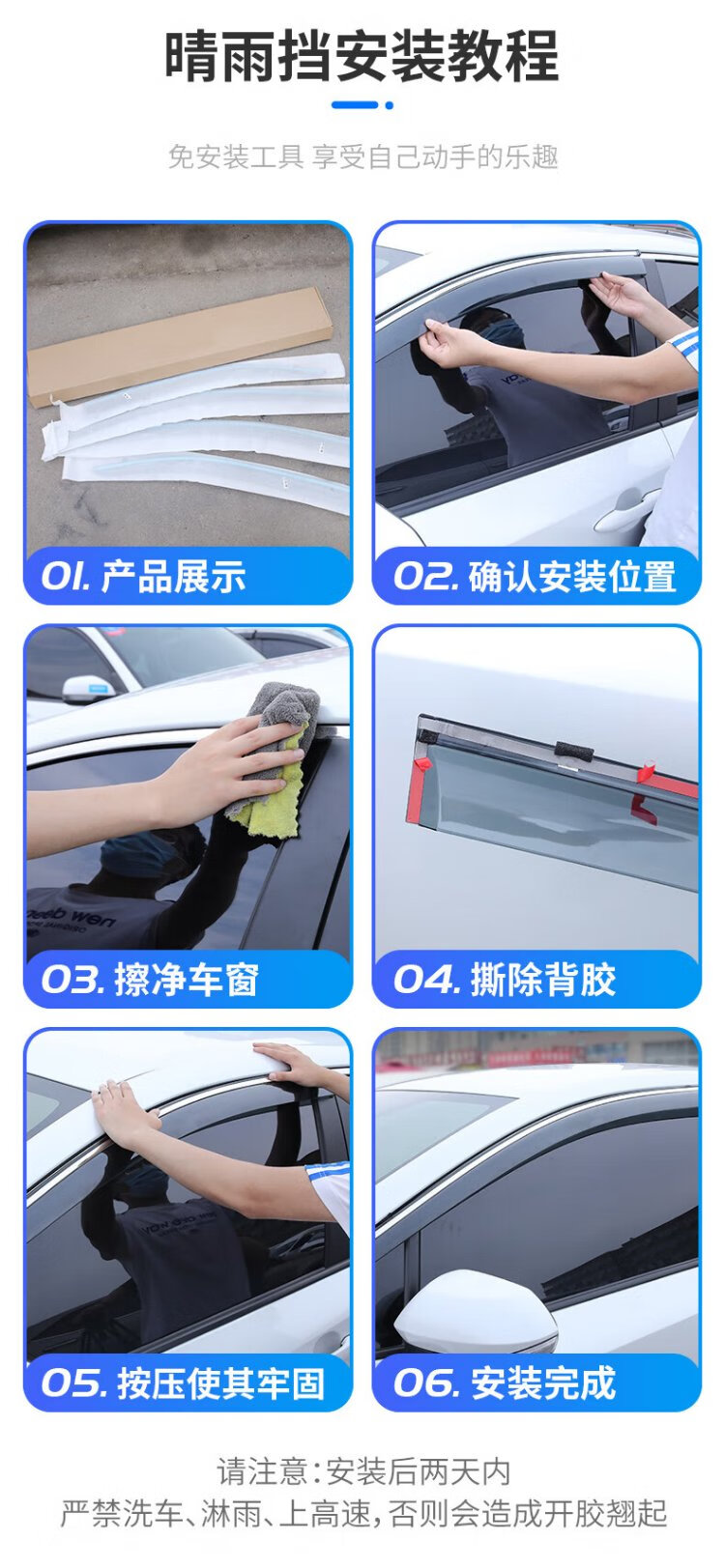 晴雨挡安装教程

免安装工具 享受自己动手的乐趣

01. 产品展示

02. 确认安装位置

03. 擦净车窗

04. 撕除背胶

05. 按压使其牢固

06. 安装完成

请注意：安装后两天内
严禁洗车、淋雨、上高速，否则会造成开胶翘起