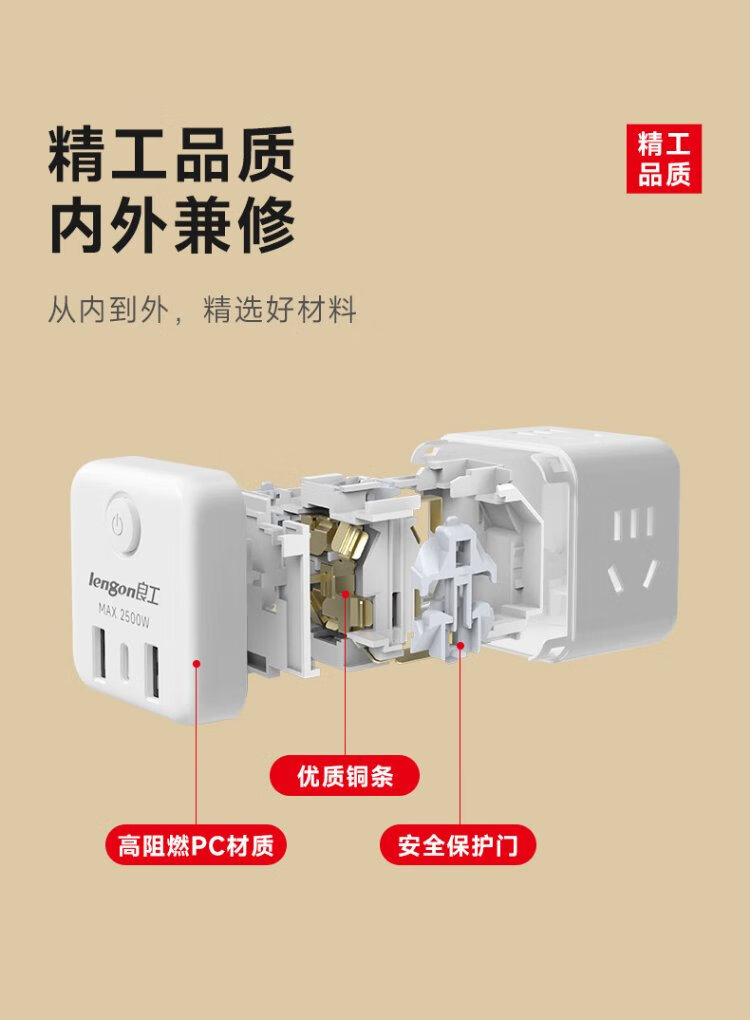 精工品质
内外兼修

精工
品质

从内到外，精选好材料

lengon良工
MAX 2500W

优质铜条

高阻燃PC材质

安全保护门