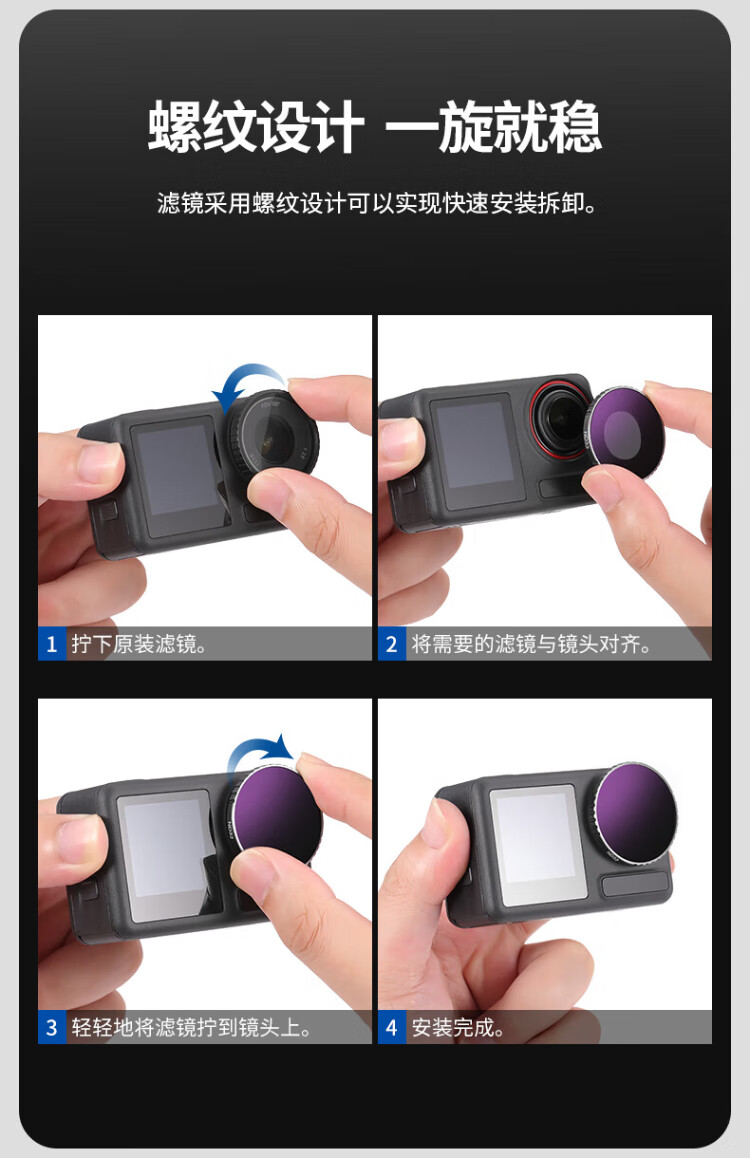 螺纹设计 一旋就稳

滤镜采用螺纹设计可以实现快速安装拆卸。

1 拧下原装滤镜。

2 将需要的滤镜与镜头对齐。

3 轻轻地将滤镜拧到镜头上。

4 安装完成。