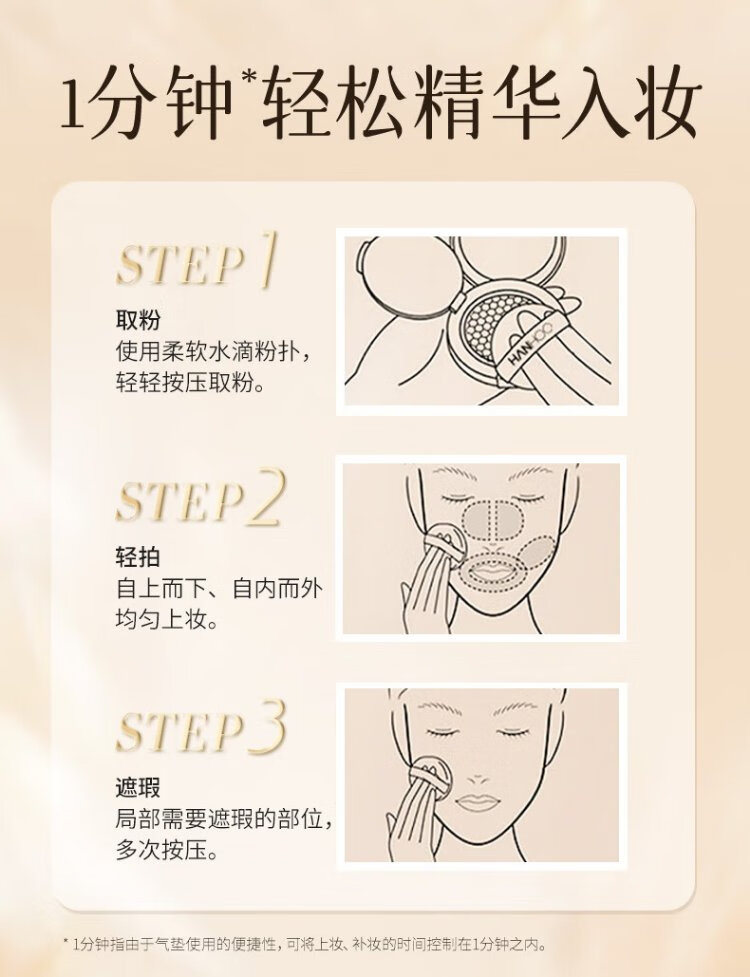 1分钟*轻松精华入妆

STEP 1
取粉
使用柔软水滴粉扑，轻轻按压取粉。

HANHOO

STEP 2
轻拍
自上而下、自内而外均匀上妆。

STEP 3
遮瑕
局部需要遮瑕的部位，多次按压。

* 1分钟指由于气垫使用的便捷性，可将上妆、补妆的时间控制在1分钟之内。