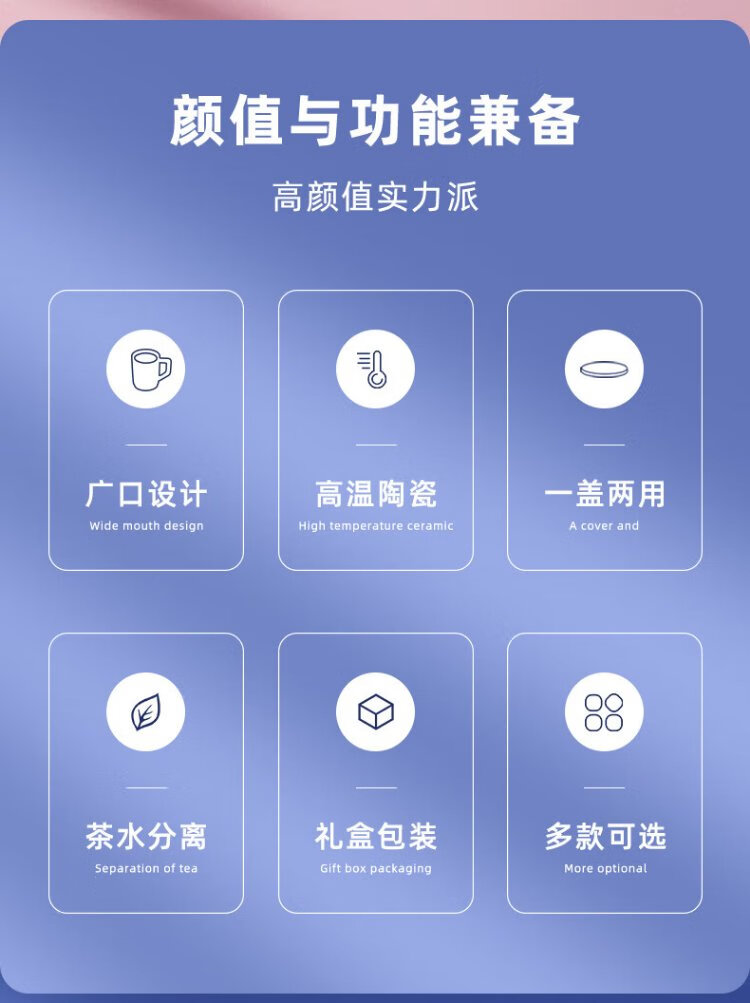 颜值与功能兼备

高颜值实力派

广口设计
Wide mouth design

高温陶瓷
High temperature ceramic

一盖两用
A cover and

茶水分离
Separation of tea

礼盒包装
Gift box packaging

多款可选
More optional