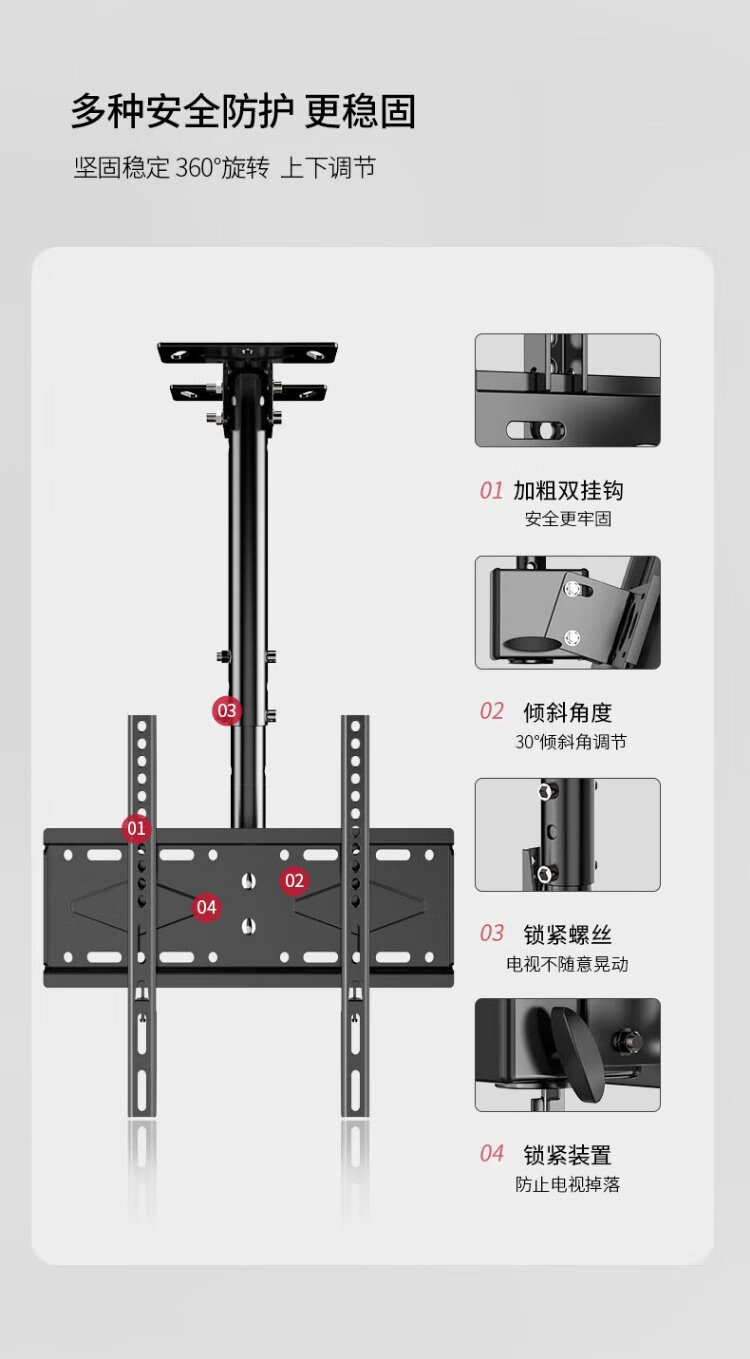 多种安全防护 更稳固

坚固稳定 360°旋转 上下调节

03

01

02

04

01 加粗双挂钩
安全更牢固

02 倾斜角度
30°倾斜角调节

03 锁紧螺丝
电视不随意晃动

04 锁紧装置
防止电视掉落