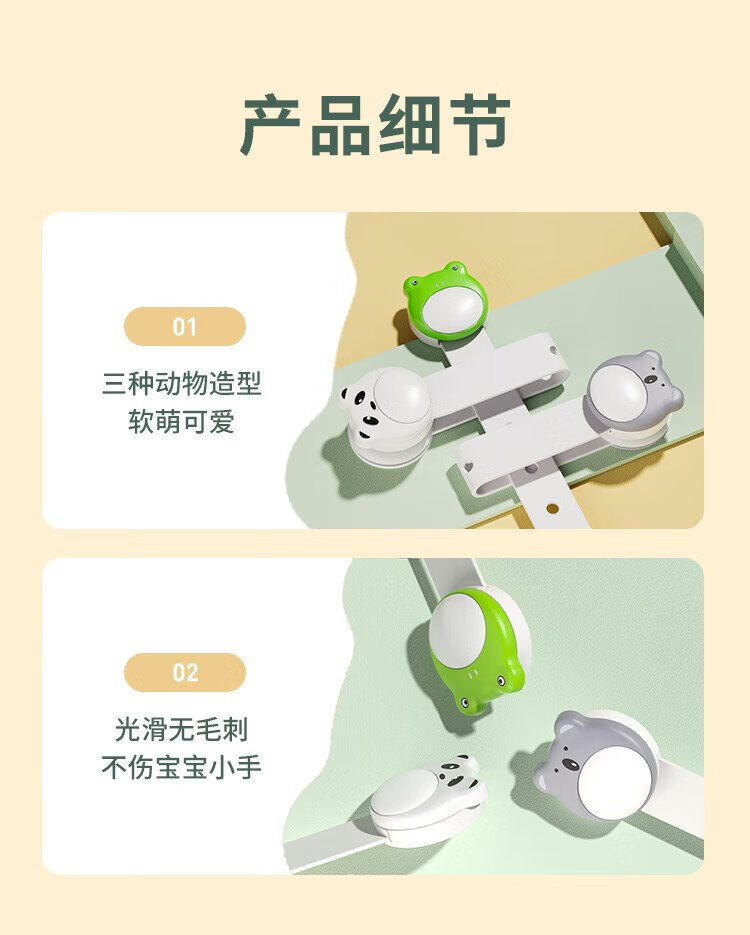 产品细节

01

三种动物造型
软萌可爱

02

光滑无毛刺
不伤宝宝小手