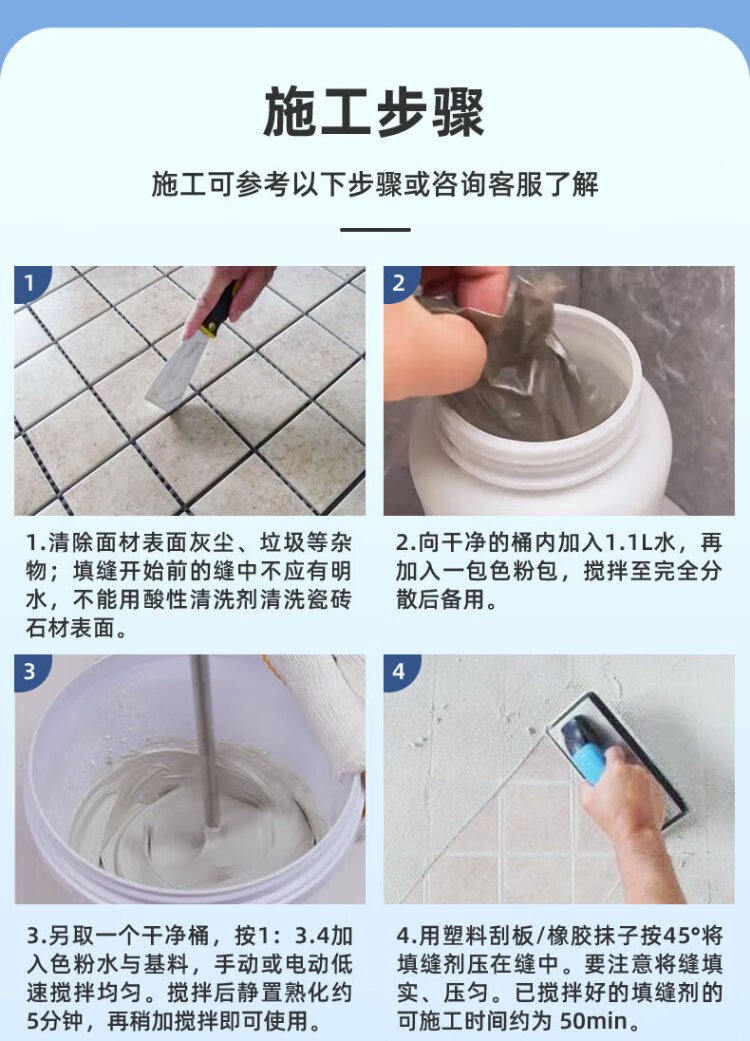 施工步骤

施工可参考以下步骤或咨询客服了解

1

2

1.清除面材表面灰尘、垃圾等杂物；填缝开始前的缝中不应有明水，不能用酸性清洗剂清洗瓷砖石材表面。

2.向干净的桶内加入1.1L水，再加入一包色粉包，搅拌至完全分散后备用。

3

4

3.另取一个干净桶，按1：3.4加入色粉水与基料，手动或电动低速搅拌均匀。搅拌后静置熟化约5分钟，再稍加搅拌即可使用。

4.用塑料刮板/橡胶抹子按45°将填缝剂压在缝中。要注意将缝填实、压匀。已搅拌好的填缝剂的可施工时间约为 50min。