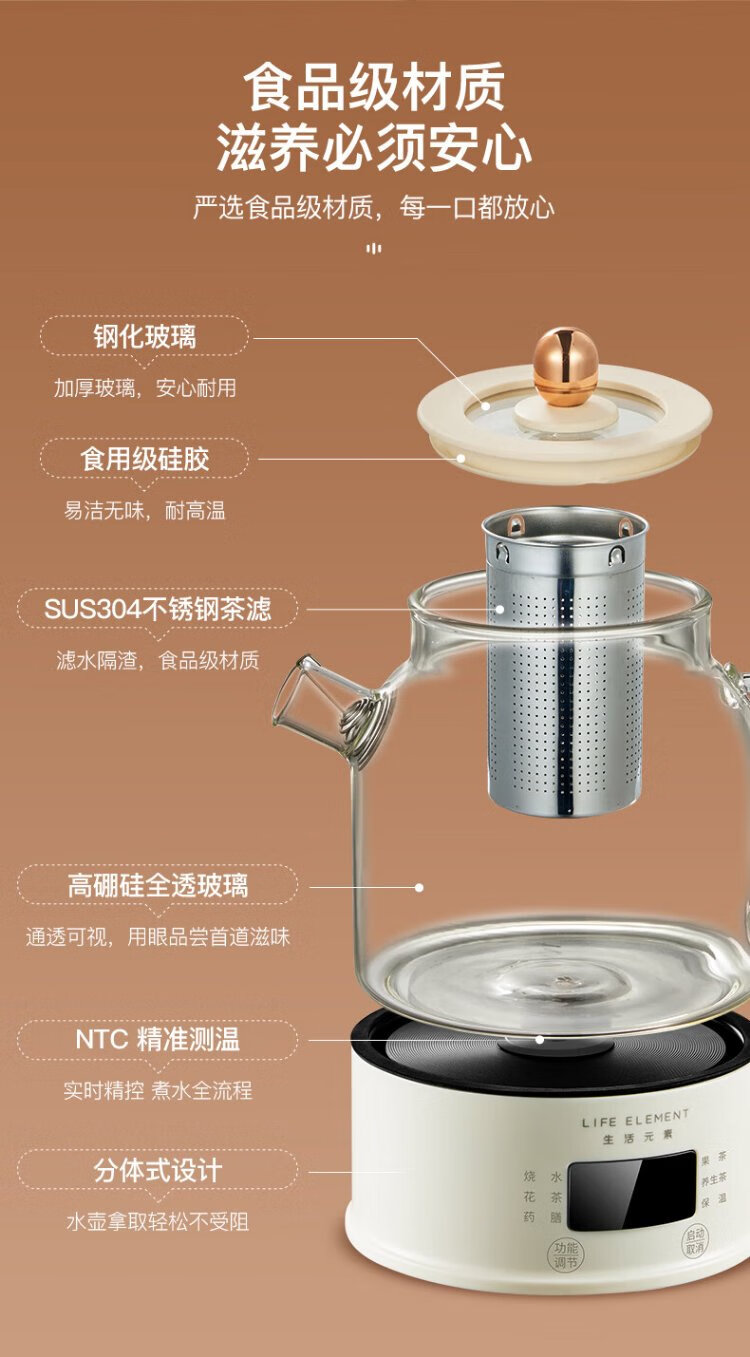 食品级材质
滋养必须安心

严选食品级材质，每一口都放心

钢化玻璃
加厚玻璃，安心耐用

食用级硅胶
易洁无味，耐高温

SUS304不锈钢茶滤
滤水隔渣，食品级材质

高硼硅全透玻璃
通透可视，用眼品尝首道滋味

NTC 精准测温
实时精控 煮水全流程

分体式设计
水壶拿取轻松不受阻

LIFE ELEMENT
生活元素

烧水
花茶
药膳
果茶
养生茶
保温
功能调节
启动取消