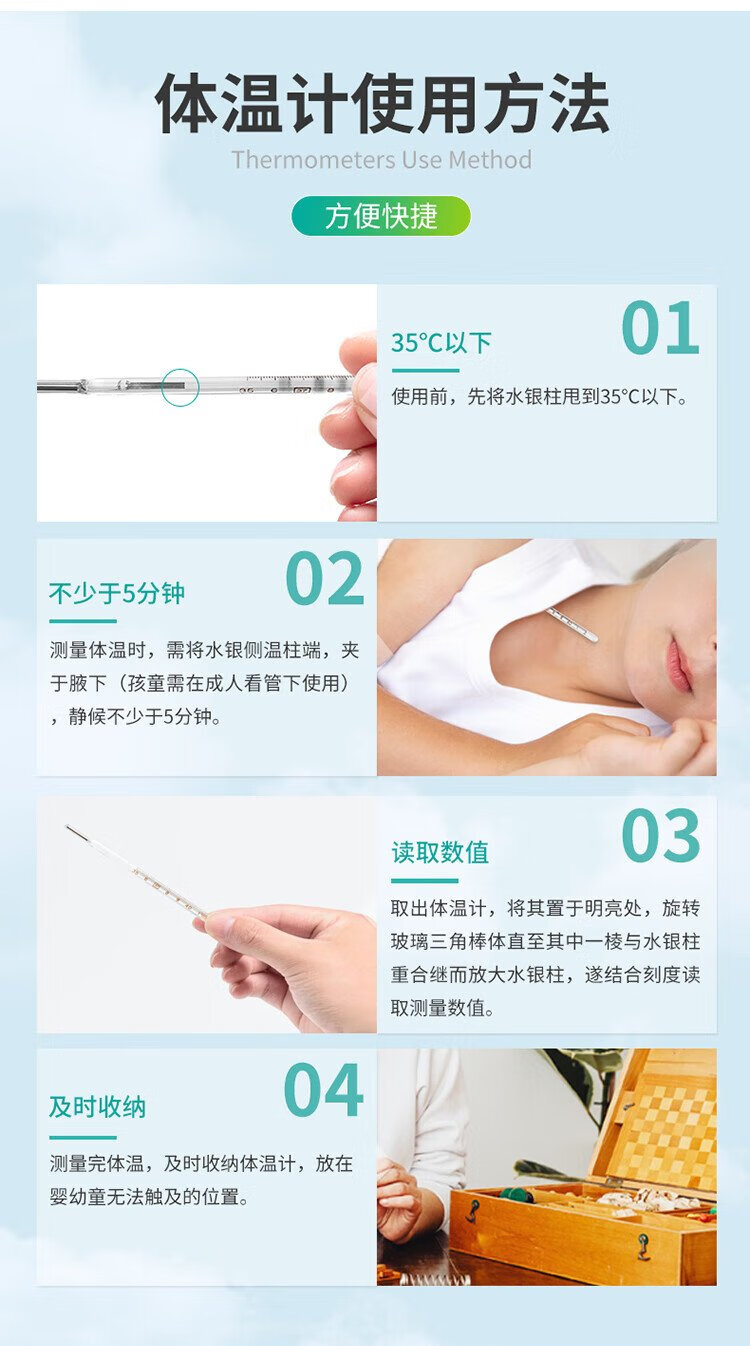 体温计使用方法

Thermometers Use Method

方便快捷

01

35°C以下

使用前，先将水银柱甩到35°C以下。

02

不少于5分钟

测量体温时，需将水银侧温柱端，夹于腋下（孩童需在成人看管下使用），静候不少于5分钟。

03

读取数值

取出体温计，将其置于明亮处，旋转玻璃三角棒体直至其中一棱与水银柱重合继而放大水银柱，遂结合刻度读取测量数值。

04

及时收纳

测量完体温，及时收纳体温计，放在婴幼童无法触及的位置。