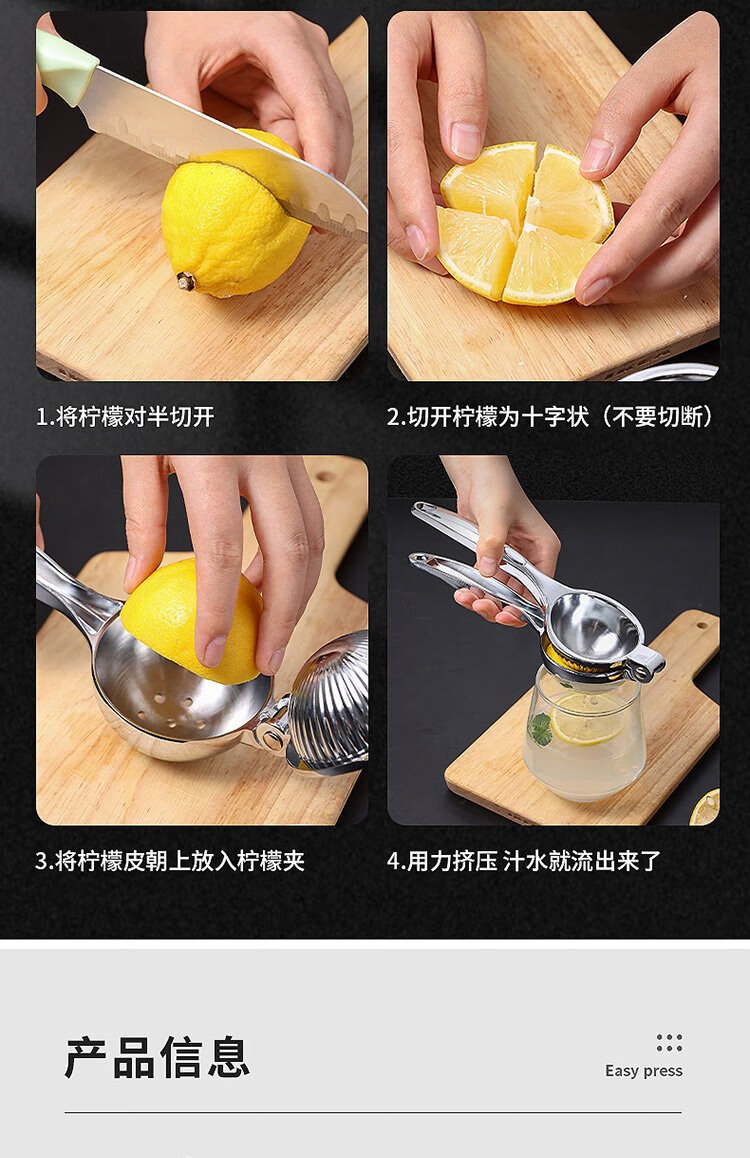 1.将柠檬对半切开

2.切开柠檬为十字状（不要切断）

3.将柠檬皮朝上放入柠檬夹

4.用力挤压 汁水就流出来了

产品信息

Easy press