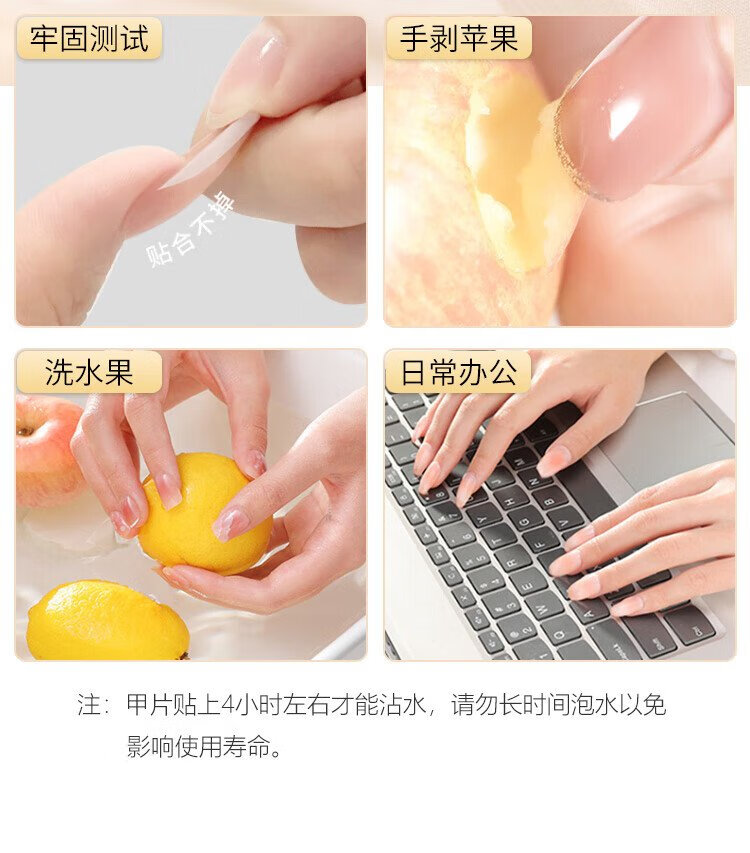 牢固测试

贴合不掉

手剥苹果

洗水果

日常办公

注：甲片贴上4小时左右才能沾水，请勿长时间泡水以免影响使用寿命。