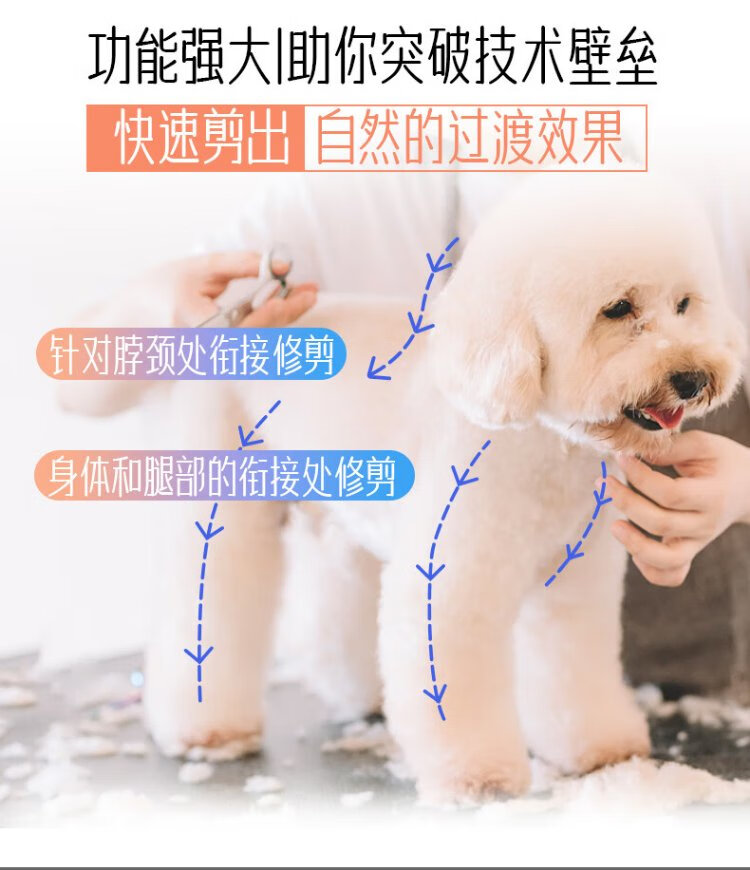 功能强大|助你突破技术壁垒

快速剪出 自然的过渡效果

针对脖颈处衔接修剪

身体和腿部的衔接处修剪