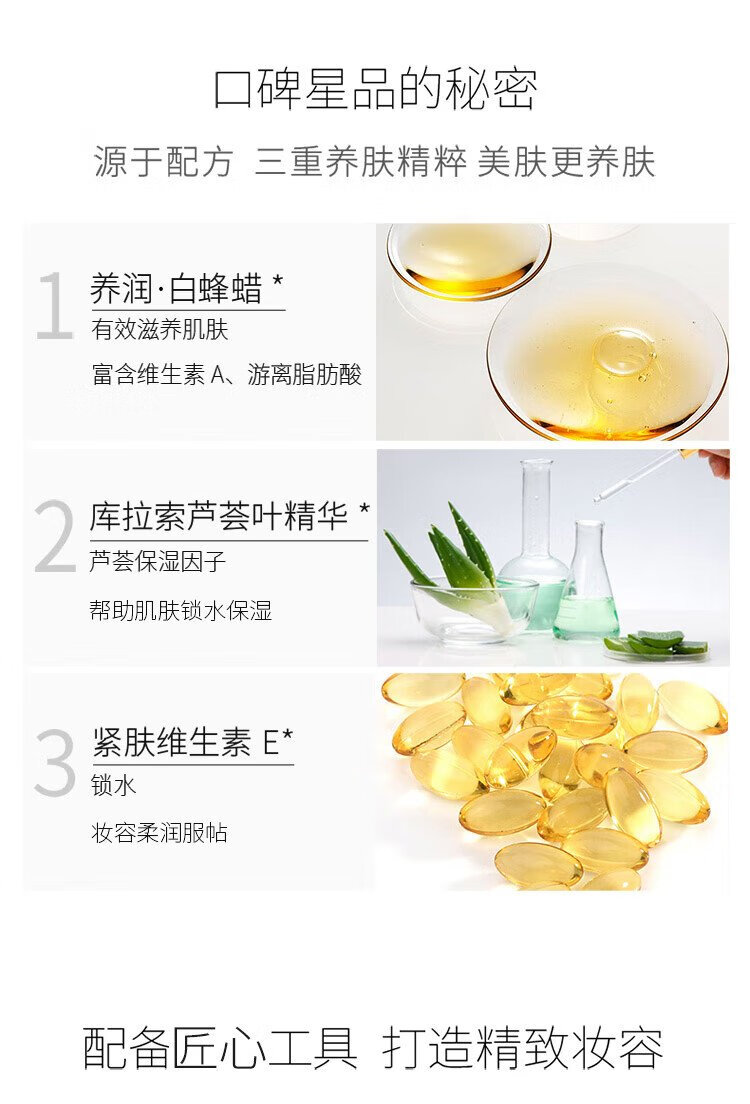 口碑星品的秘密

源于配方 三重养肤精粹 美肤更养肤

1 养润·白蜂蜡 *
有效滋养肌肤
富含维生素 A、游离脂肪酸

2 库拉索芦荟叶精华 *
芦荟保湿因子
帮助肌肤锁水保湿

3 紧肤维生素 E*
锁水
妆容柔润服帖

配备匠心工具 打造精致妆容