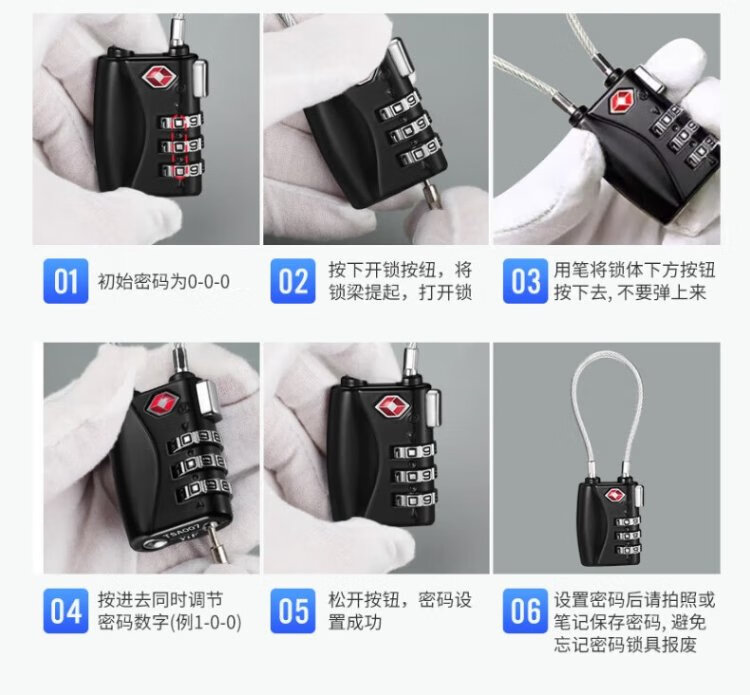 01 初始密码为0-0-0

02 按下开锁按钮，将锁梁提起，打开锁

03 用笔将锁体下方按钮按下去, 不要弹上来

TSA007

04 按进去同时调节密码数字(例1-0-0)

05 松开按钮，密码设置成功

06 设置密码后请拍照或笔记保存密码, 避免忘记密码锁具报废