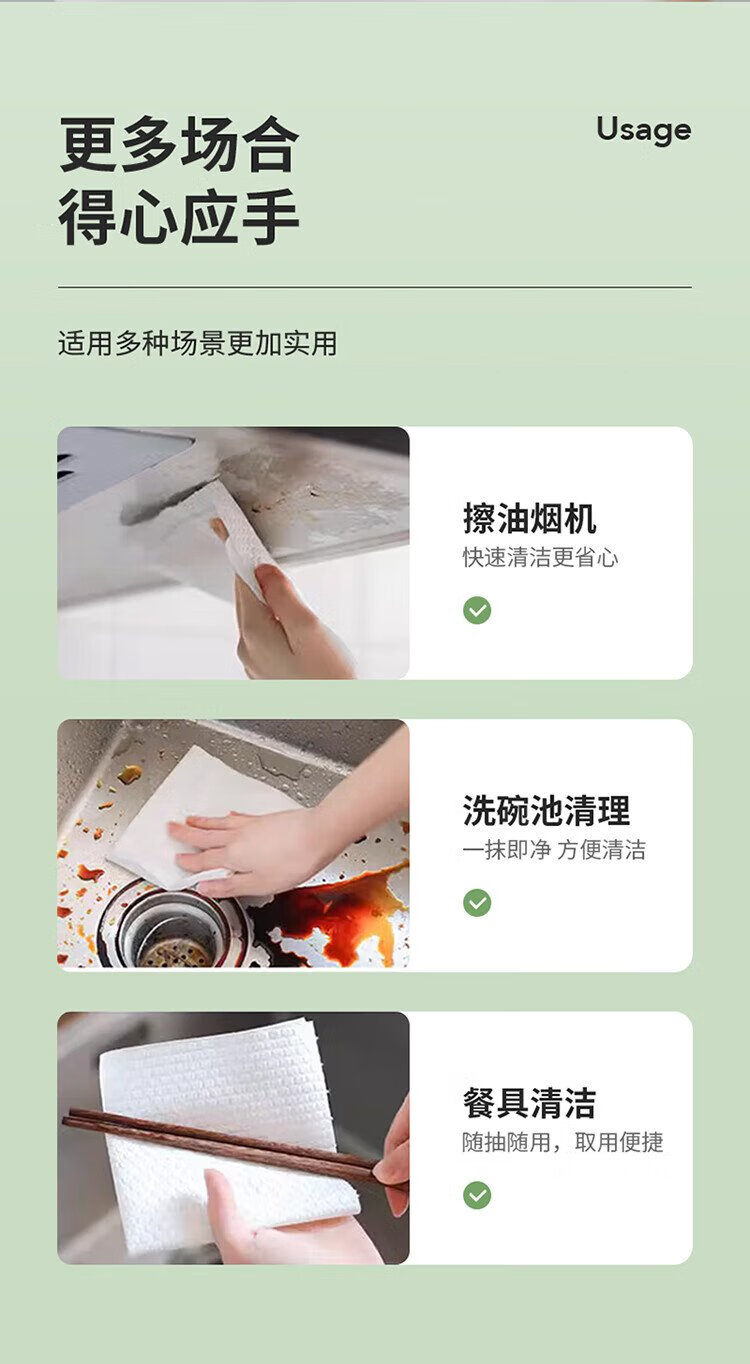 更多场合
得心应手

Usage

适用多种场景更加实用

擦油烟机
快速清洁更省心

洗碗池清理
一抹即净 方便清洁

餐具清洁
随抽随用，取用便捷