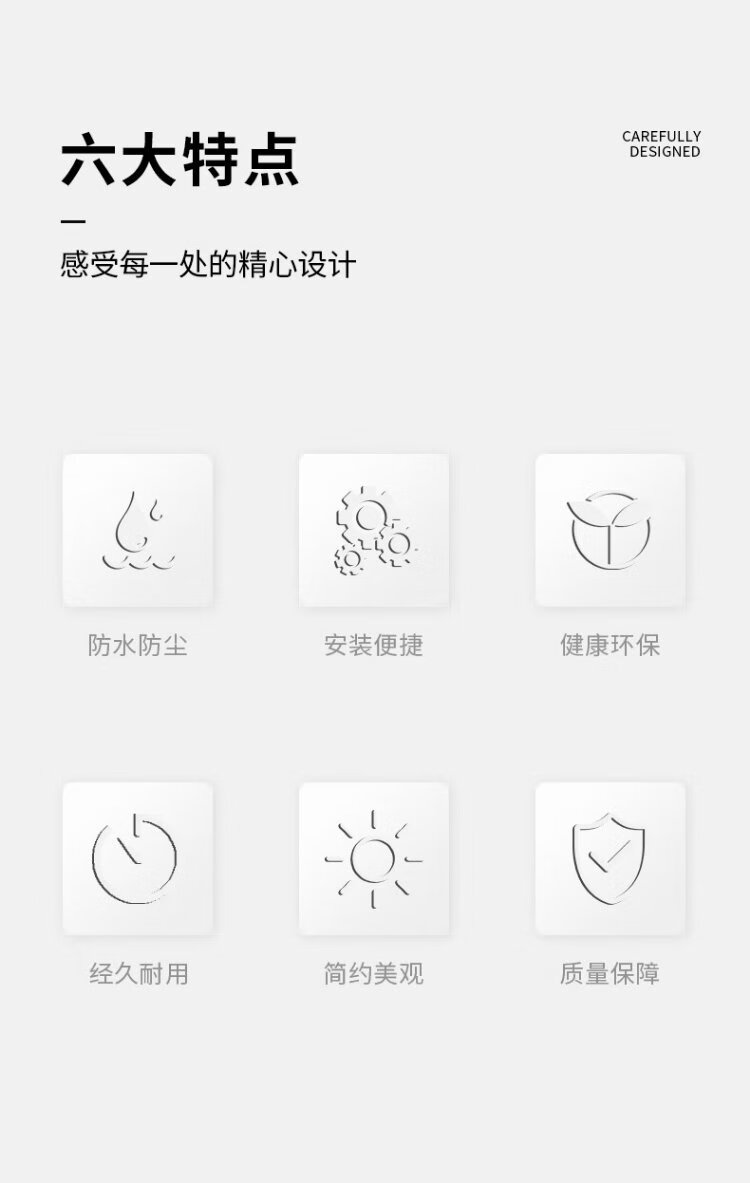 六大特点

CAREFULLY
DESIGNED

—

感受每一处的精心设计

防水防尘

安装便捷

健康环保

经久耐用

简约美观

质量保障