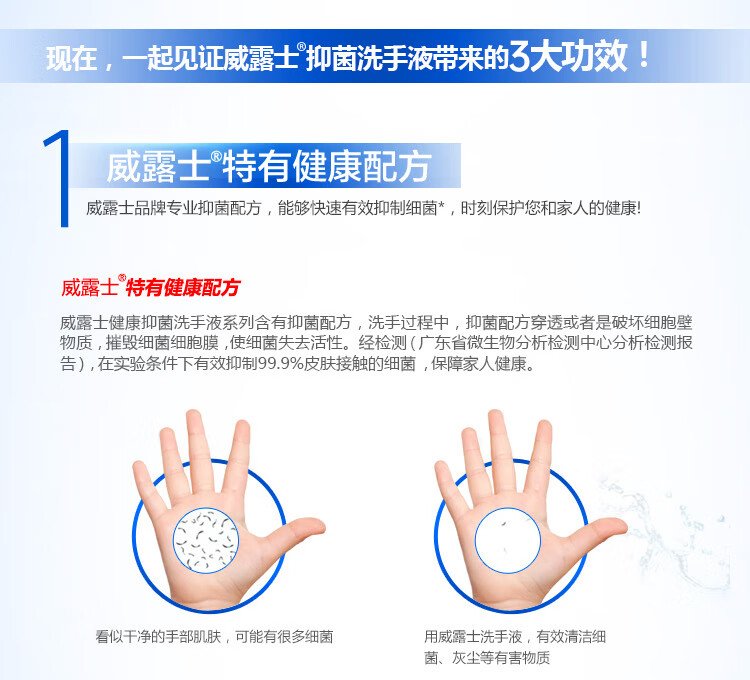 现在，一起见证威露士®抑菌洗手液带来的3大功效！

1 威露士®特有健康配方

威露士品牌专业抑菌配方，能够快速有效抑制细菌*，时刻保护您和家人的健康!

威露士®特有健康配方

威露士健康抑菌洗手液系列含有抑菌配方，洗手过程中，抑菌配方穿透或者是破坏细胞壁物质，摧毁细菌细胞膜，使细菌失去活性。经检测（广东省微生物分析检测中心分析检测报告），在实验条件下有效抑制99.9%皮肤接触的细菌，保障家人健康。

看似干净的手部肌肤，可能有很多细菌

用威露士洗手液，有效清洁细菌、灰尘等有害物质