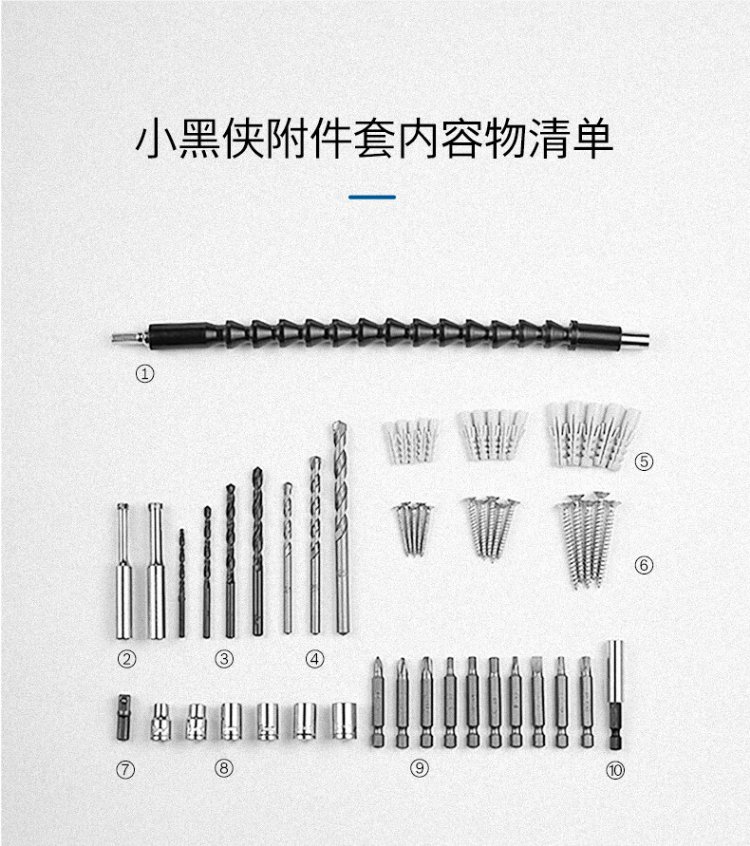 小黑侠附件套内容物清单

①

⑤

⑥

②

③

④

⑦

⑧

⑨

⑩