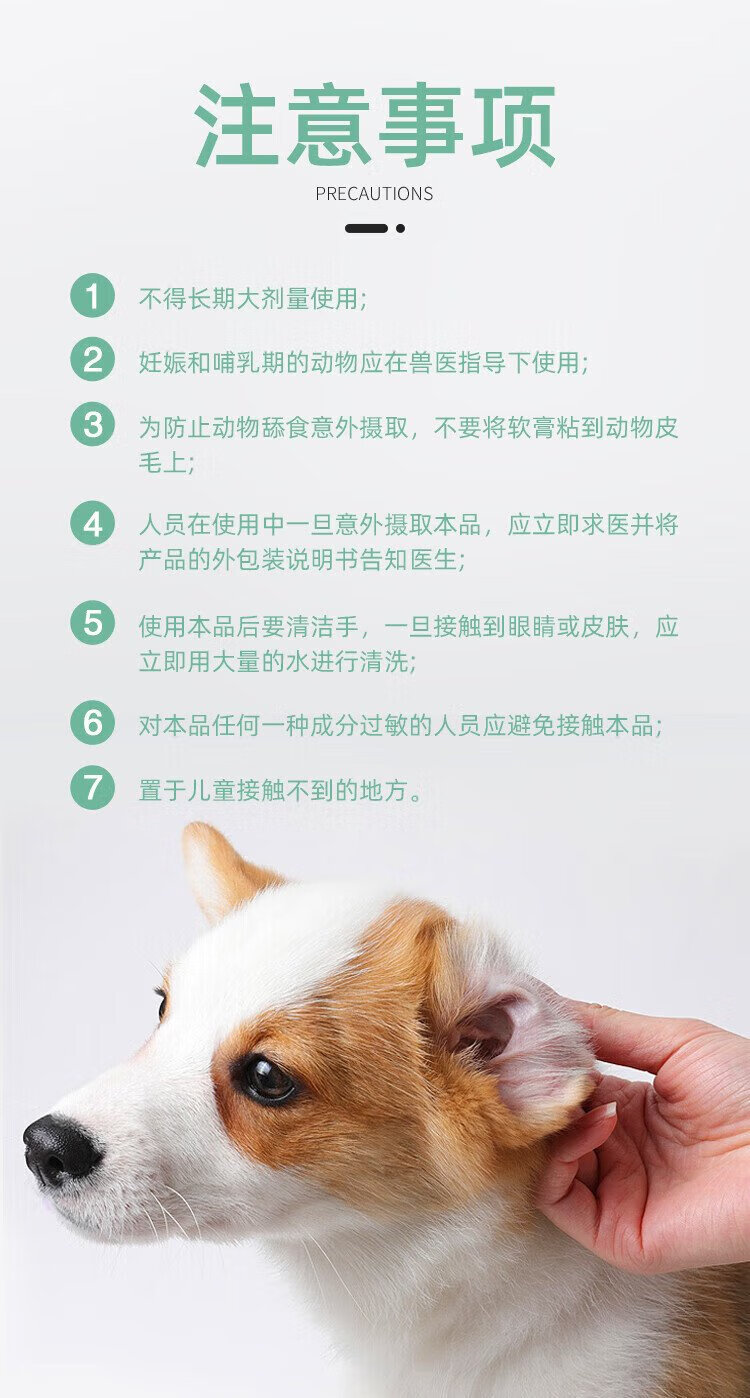 注意事项

PRECAUTIONS

1 不得长期大剂量使用；

2 妊娠和哺乳期的动物应在兽医指导下使用；

3 为防止动物舔食意外摄取，不要将软膏粘到动物皮毛上；

4 人员在使用中一旦意外摄取本品，应立即求医并将产品的外包装说明书告知医生；

5 使用本品后要清洁手，一旦接触到眼睛或皮肤，应立即用大量的水进行清洗；

6 对本品任何一种成分过敏的人员应避免接触本品；

7 置于儿童接触不到的地方。