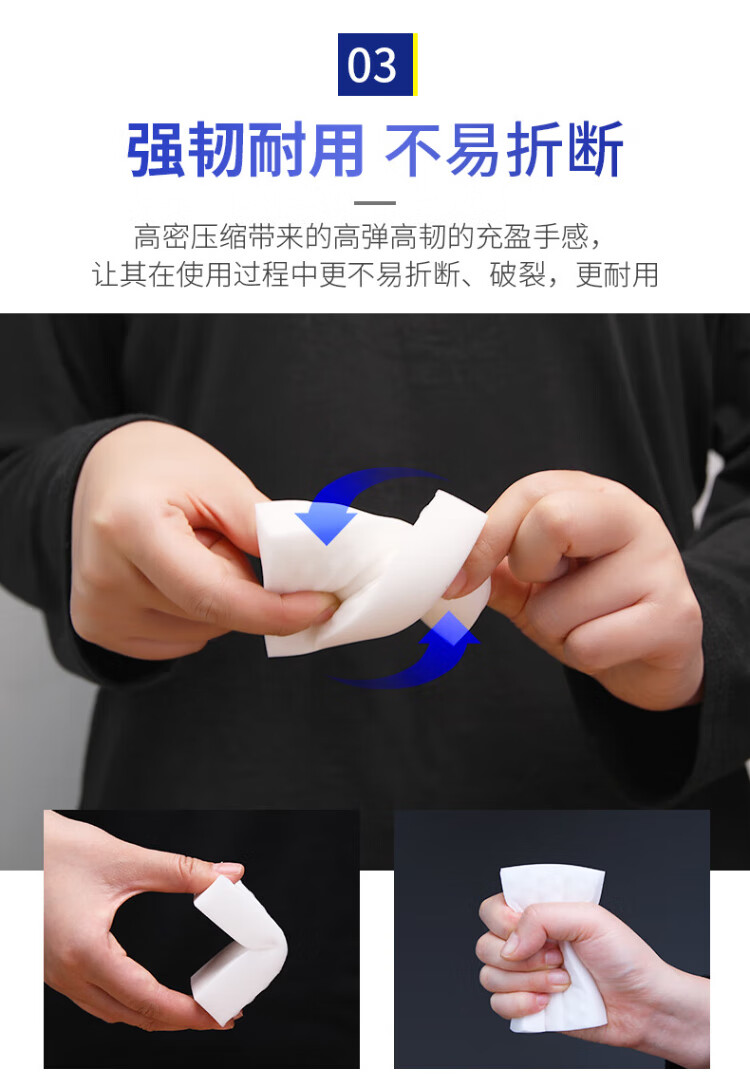 03

强韧耐用 不易折断

高密压缩带来的高弹高韧的充盈手感，
让其在使用过程中更不易折断、破裂，更耐用