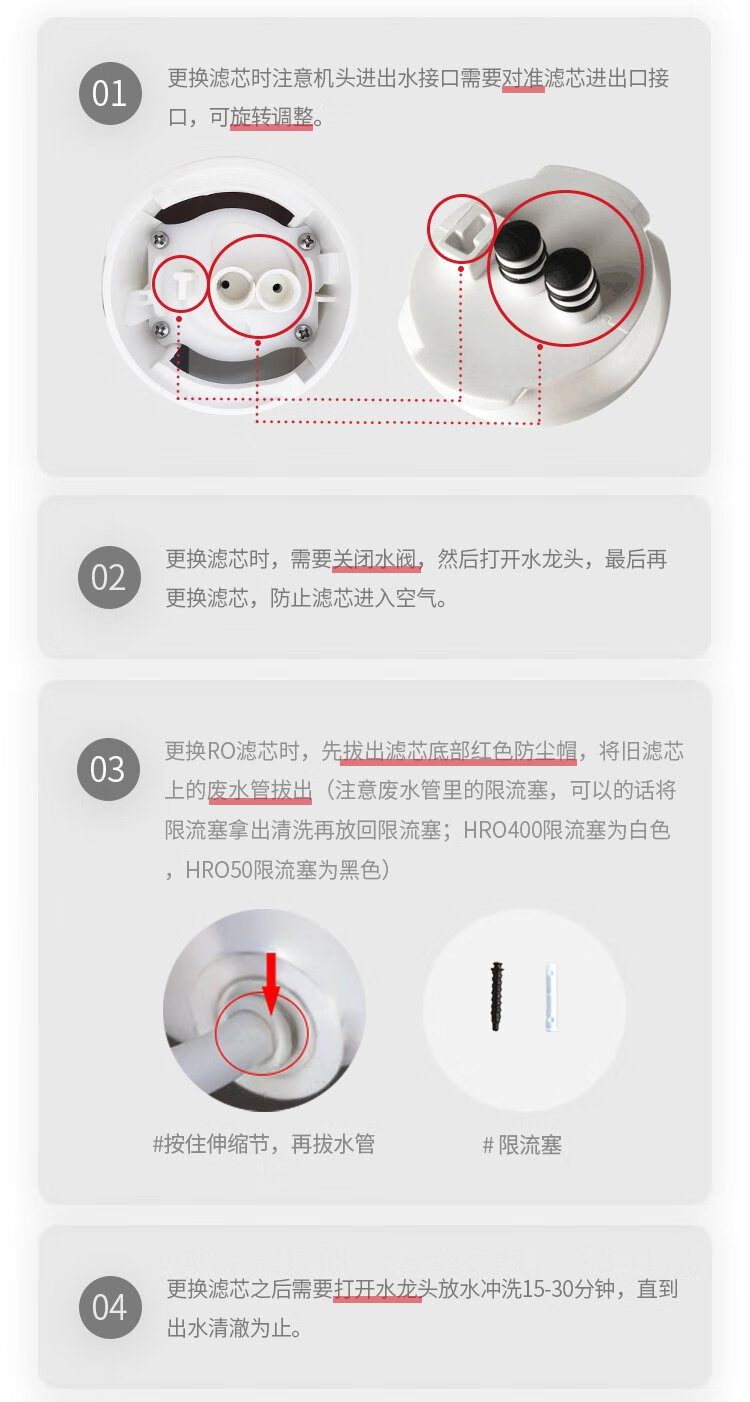 01

更换滤芯时注意机头进出水接口需要对准滤芯进出口接口，可旋转调整。

02

更换滤芯时，需要关闭水阀，然后打开水龙头，最后再更换滤芯，防止滤芯进入空气。

03

更换RO滤芯时，先拔出滤芯底部红色防尘帽，将旧滤芯上的废水管拔出（注意废水管里的限流塞，可以的话将限流塞拿出清洗再放回限流塞；HRO400限流塞为白色，HRO50限流塞为黑色）

#按住伸缩节，再拔水管

# 限流塞

04

更换滤芯之后需要打开水龙头放水冲洗15-30分钟，直到出水清澈为止。