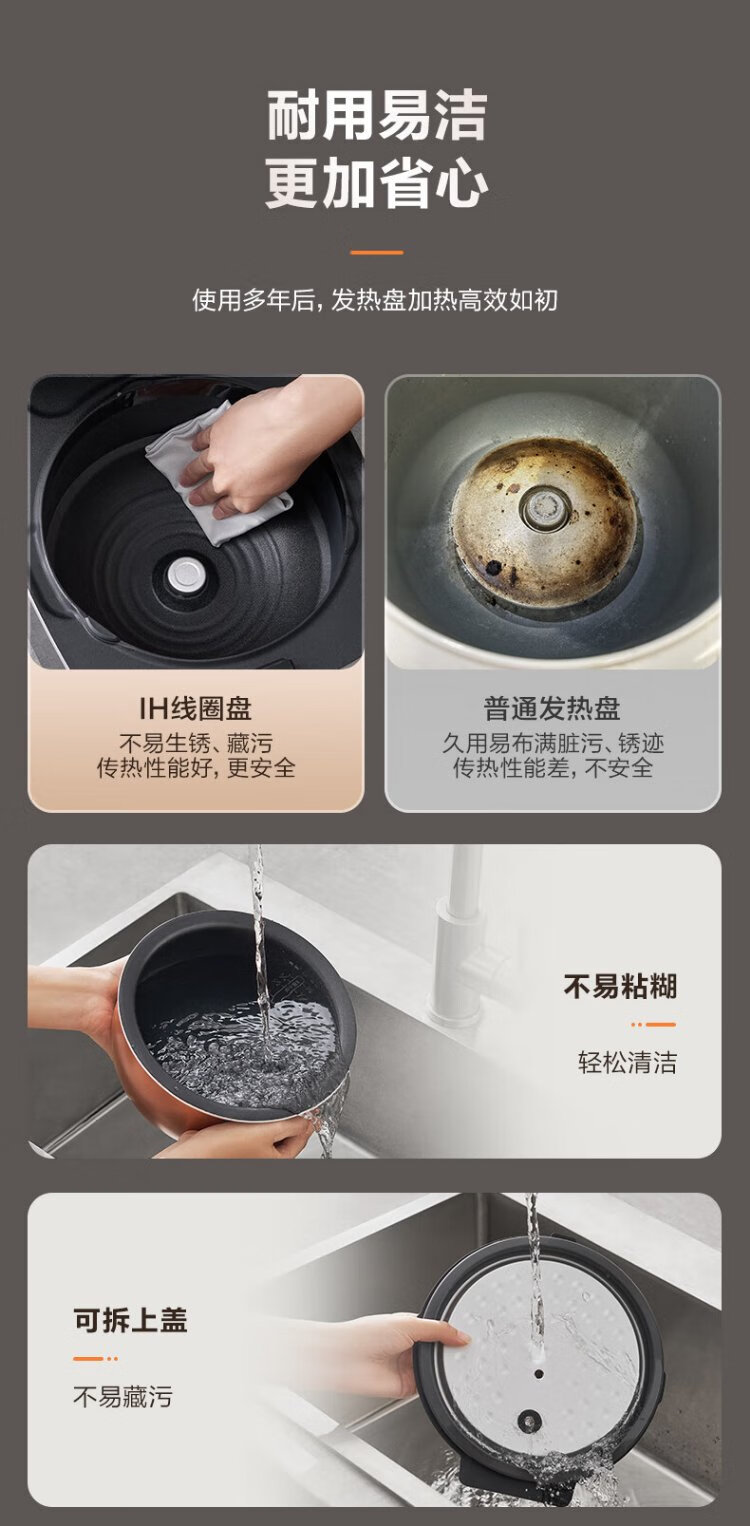 耐用易洁
更加省心

使用多年后，发热盘加热高效如初

IH线圈盘
不易生锈、藏污
传热性能好，更安全

普通发热盘
久用易布满脏污、锈迹
传热性能差，不安全

不易粘糊
轻松清洁

可拆上盖
不易藏污