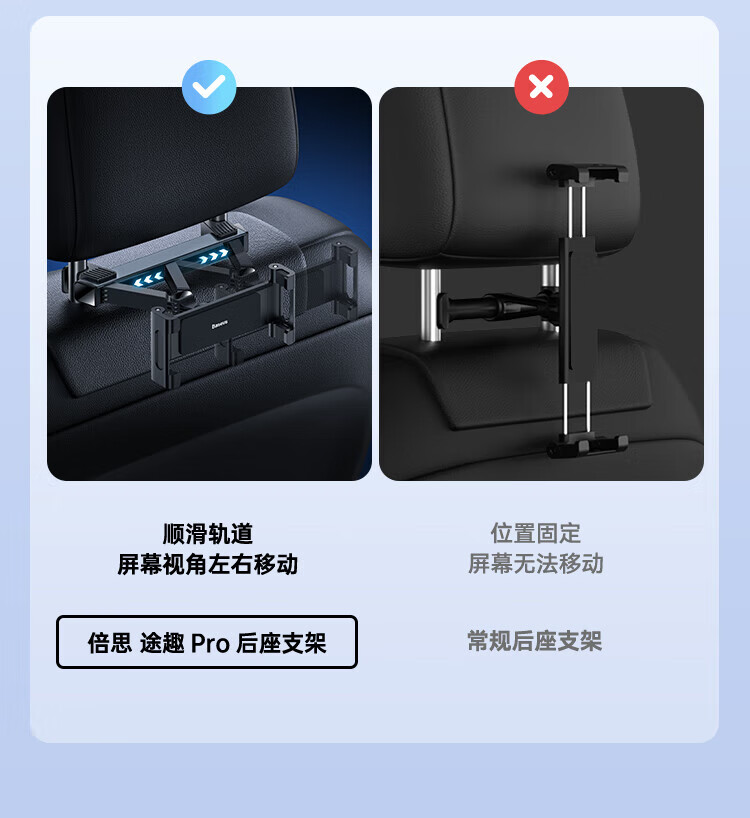 Baseus

顺滑轨道
屏幕视角左右移动

倍思 途趣 Pro 后座支架

位置固定
屏幕无法移动

常规后座支架