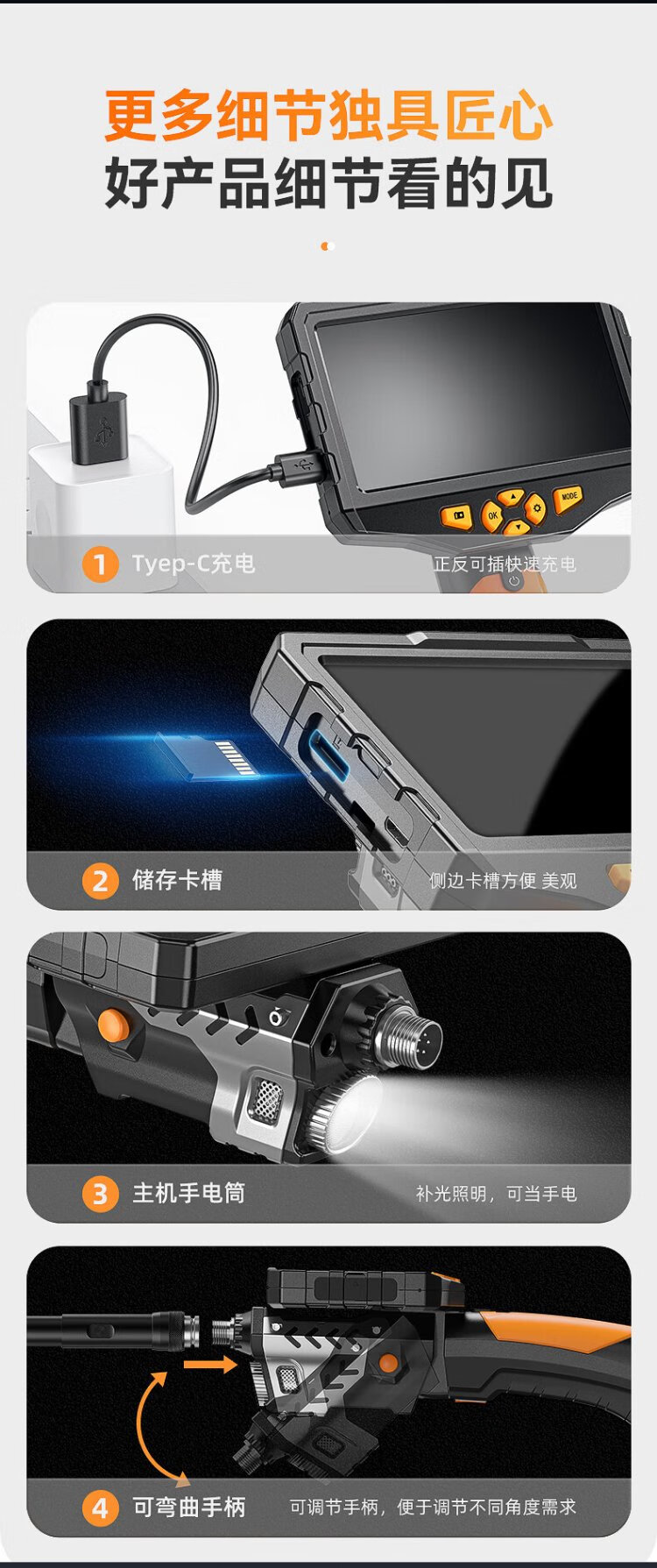 更多细节独具匠心
好产品细节看的见

OK
MODE

1 Tyep-C充电
正反可插快速充电

2 储存卡槽
侧边卡槽方便 美观

3 主机手电筒
补光照明，可当手电

4 可弯曲手柄
可调节手柄，便于调节不同角度需求