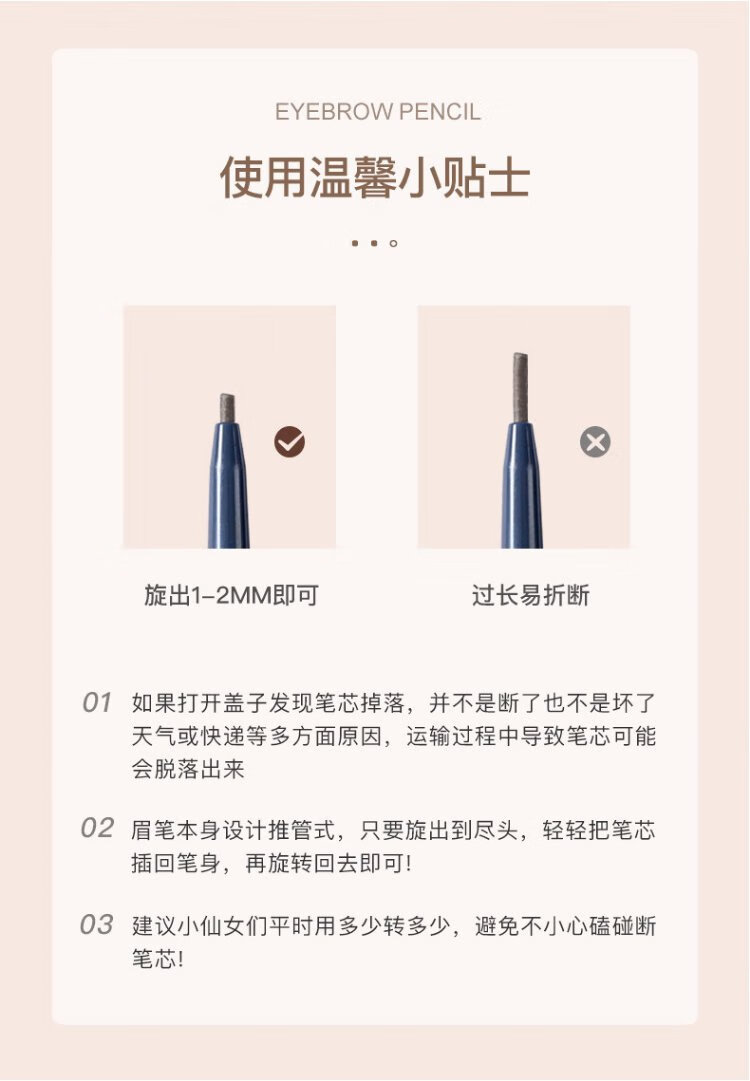 EYEBROW PENCIL

使用温馨小贴士

旋出1-2MM即可

过长易折断

01 如果打开盖子发现笔芯掉落，并不是断了也不是坏了天气或快递等多方面原因，运输过程中导致笔芯可能会脱落出来

02 眉笔本身设计推管式，只要旋出到尽头，轻轻把笔芯插回笔身，再旋转回去即可！

03 建议小仙女们平时用多少转多少，避免不小心磕碰断笔芯！