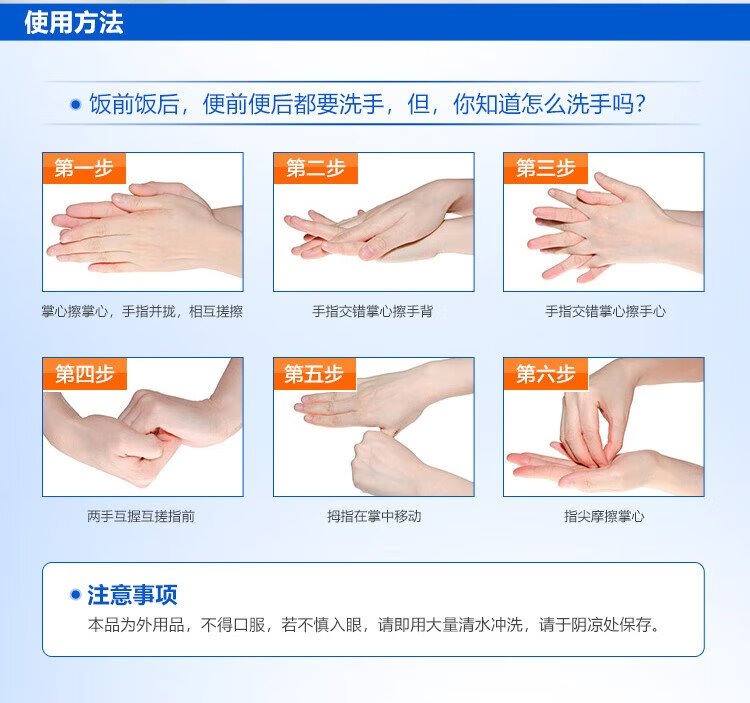 使用方法

饭前饭后，便前便后都要洗手，但，你知道怎么洗手吗？

第一步

掌心擦掌心，手指并拢，相互搓擦

第二步

手指交错掌心擦手背

第三步

手指交错掌心擦手心

第四步

两手互握互搓指前

第五步

拇指在掌中移动

第六步

指尖摩擦掌心

注意事项

本品为外用品，不得口服，若不慎入眼，请即用大量清水冲洗，请于阴凉处保存。