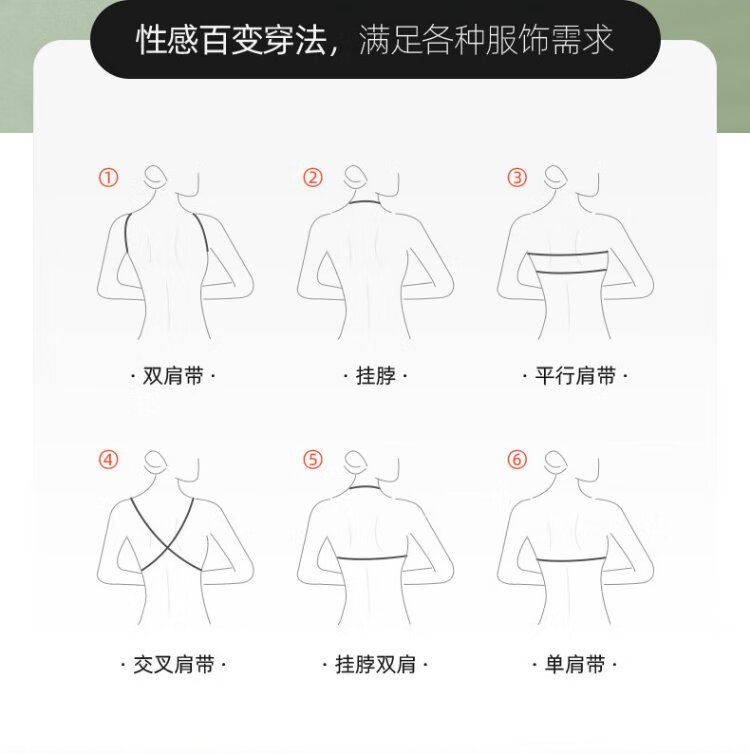 性感百变穿法，满足各种服饰需求

①
· 双肩带 ·

②
· 挂脖 ·

③
· 平行肩带 ·

④
· 交叉肩带 ·

⑤
· 挂脖双肩 ·

⑥
· 单肩带 ·