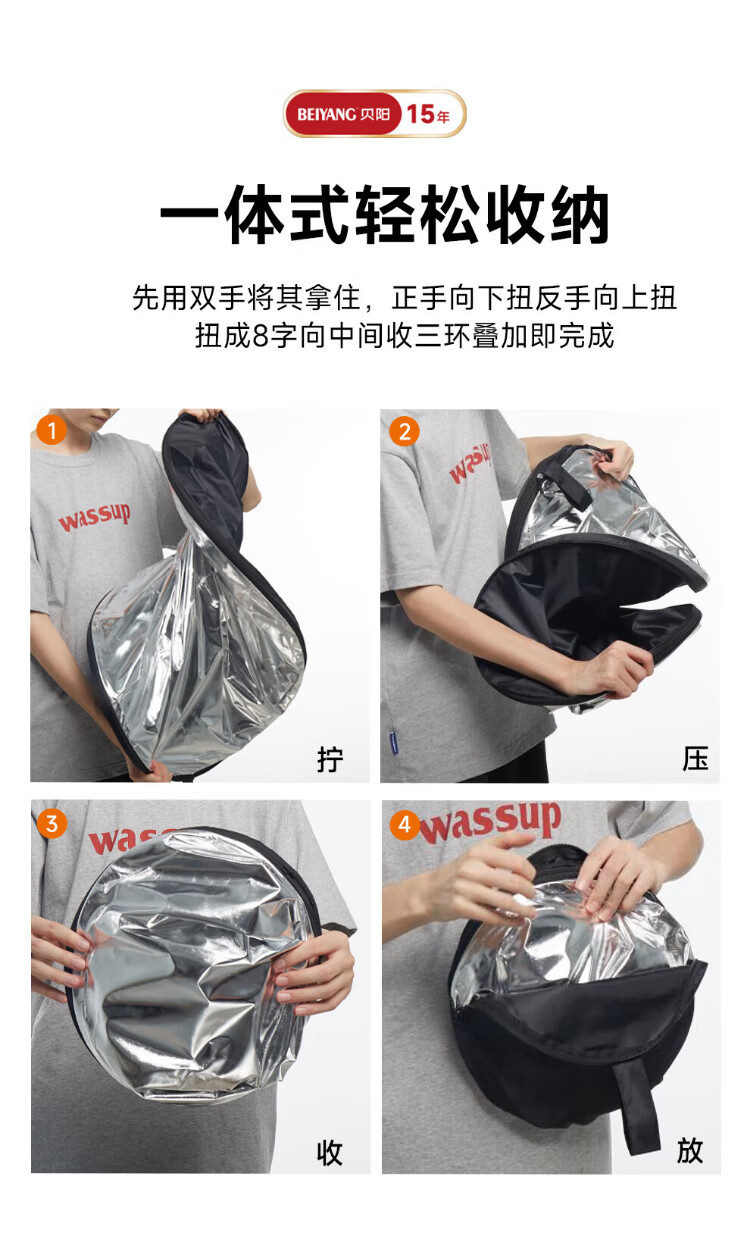 BEIYANG 贝阳 15年

一体式轻松收纳

先用双手将其拿住，正手向下扭反手向上扭
扭成8字向中间收三环叠加即完成

1
wassup
拧

2
wassup
压

3
wassup
收

4
wassup
放