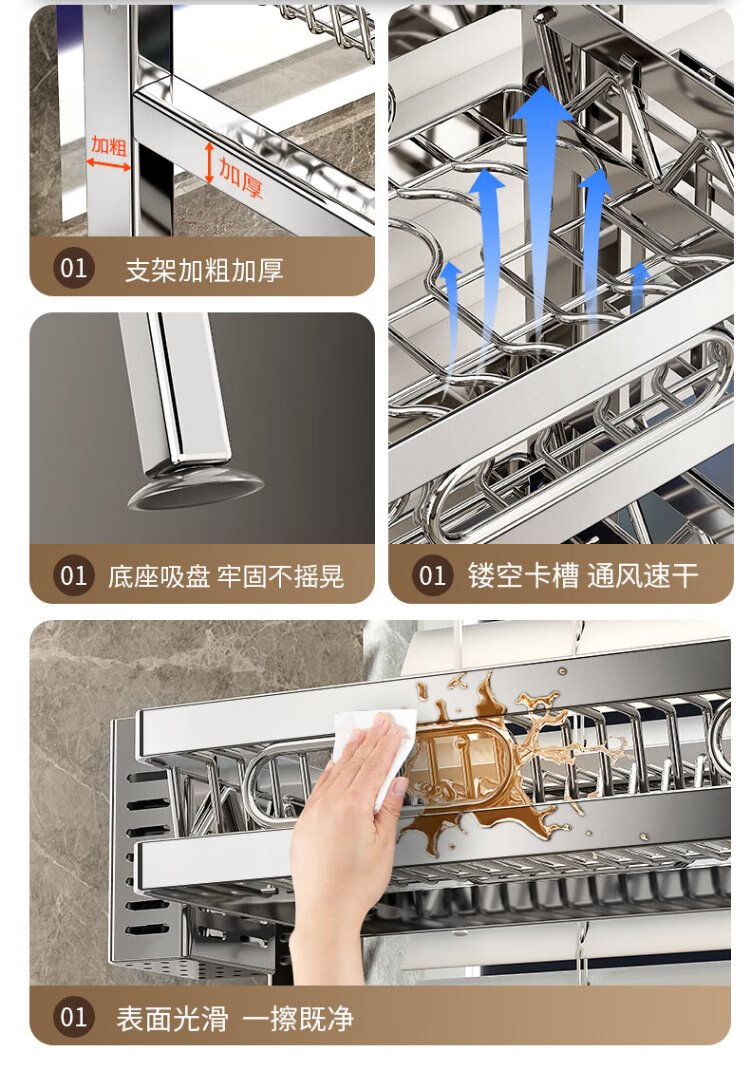 加粗

加厚

01 支架加粗加厚

01 底座吸盘 牢固不摇晃

01 镂空卡槽 通风速干

01 表面光滑 一擦既净