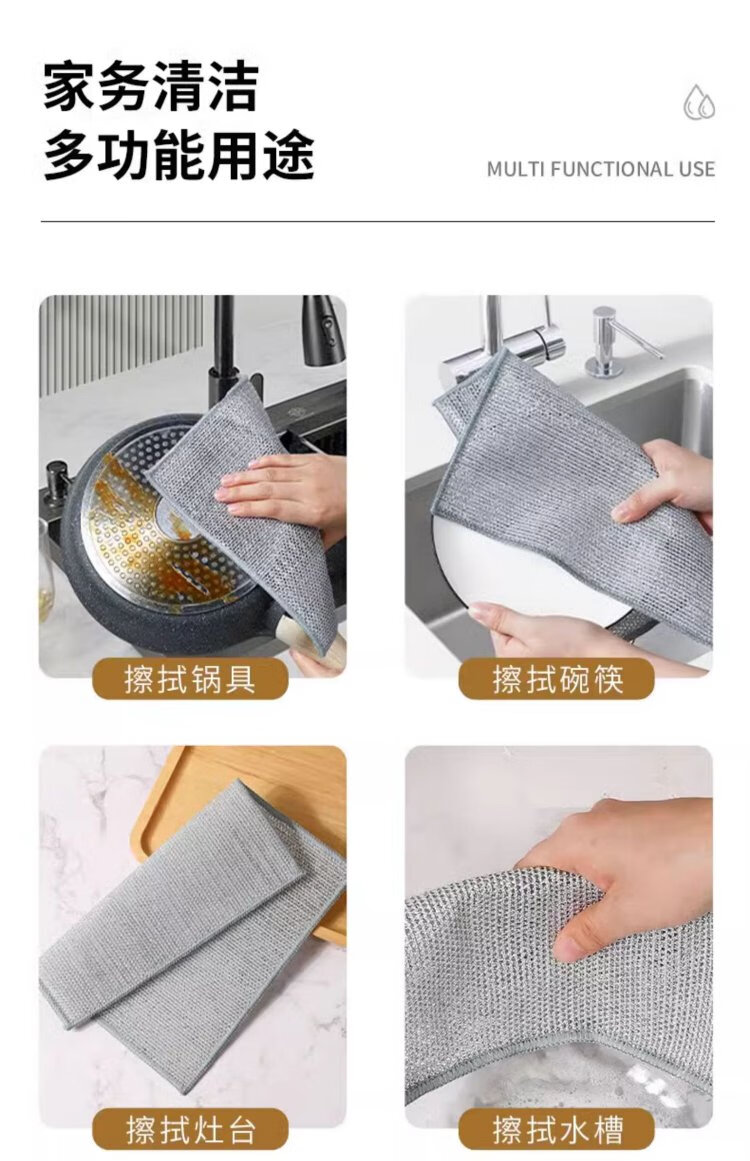 家务清洁
多功能用途

MULTI FUNCTIONAL USE

擦拭锅具

擦拭碗筷

擦拭灶台

擦拭水槽