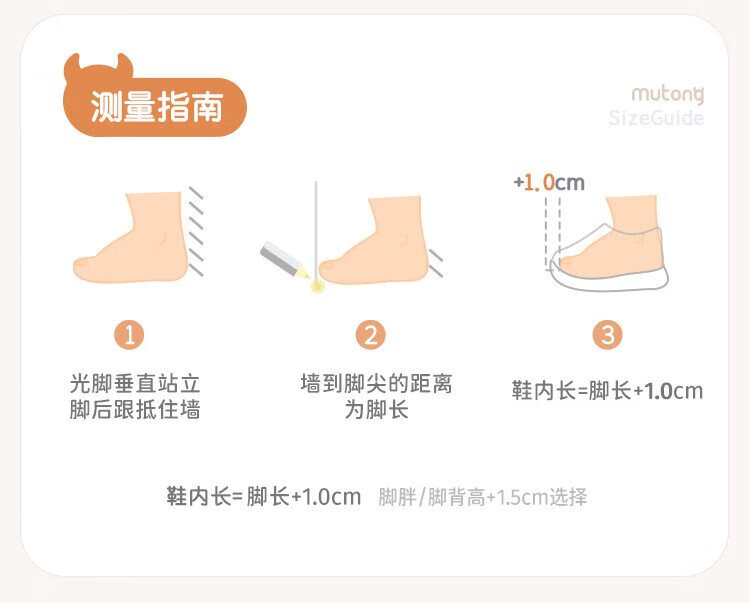 测量指南

mutong
SizeGuide

+1.0cm

1
光脚垂直站立
脚后跟抵住墙

2
墙到脚尖的距离
为脚长

3
鞋内长=脚长+1.0cm

鞋内长= 脚长+1.0cm 脚胖/脚背高+1.5cm选择