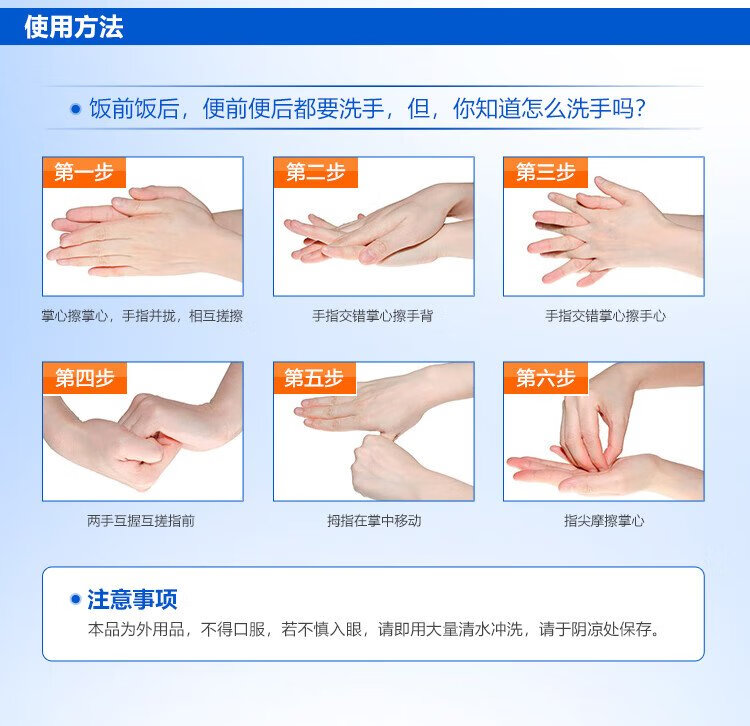 使用方法

饭前饭后，便前便后都要洗手，但，你知道怎么洗手吗？

第一步
掌心擦掌心，手指并拢，相互搓擦

第二步
手指交错掌心擦手背

第三步
手指交错掌心擦手心

第四步
两手互握互搓指前

第五步
拇指在掌中移动

第六步
指尖摩擦掌心

注意事项
本品为外用品，不得口服，若不慎入眼，请即用大量清水冲洗，请于阴凉处保存。