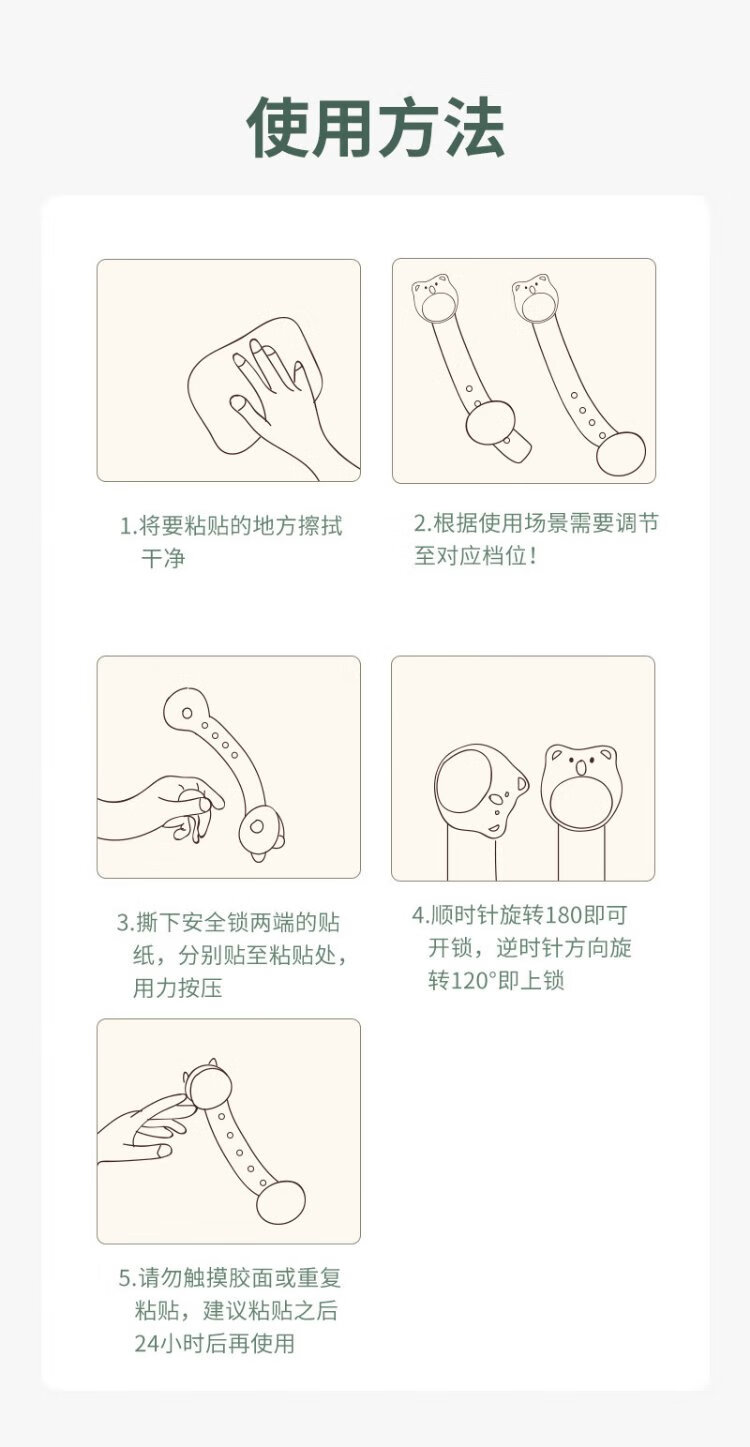 使用方法

1.将要粘贴的地方擦拭干净

2.根据使用场景需要调节至对应档位！

3.撕下安全锁两端的贴纸，分别贴至粘贴处，用力按压

4.顺时针旋转180即可开锁，逆时针方向旋转120°即上锁

5.请勿触摸胶面或重复粘贴，建议粘贴之后24小时后再使用