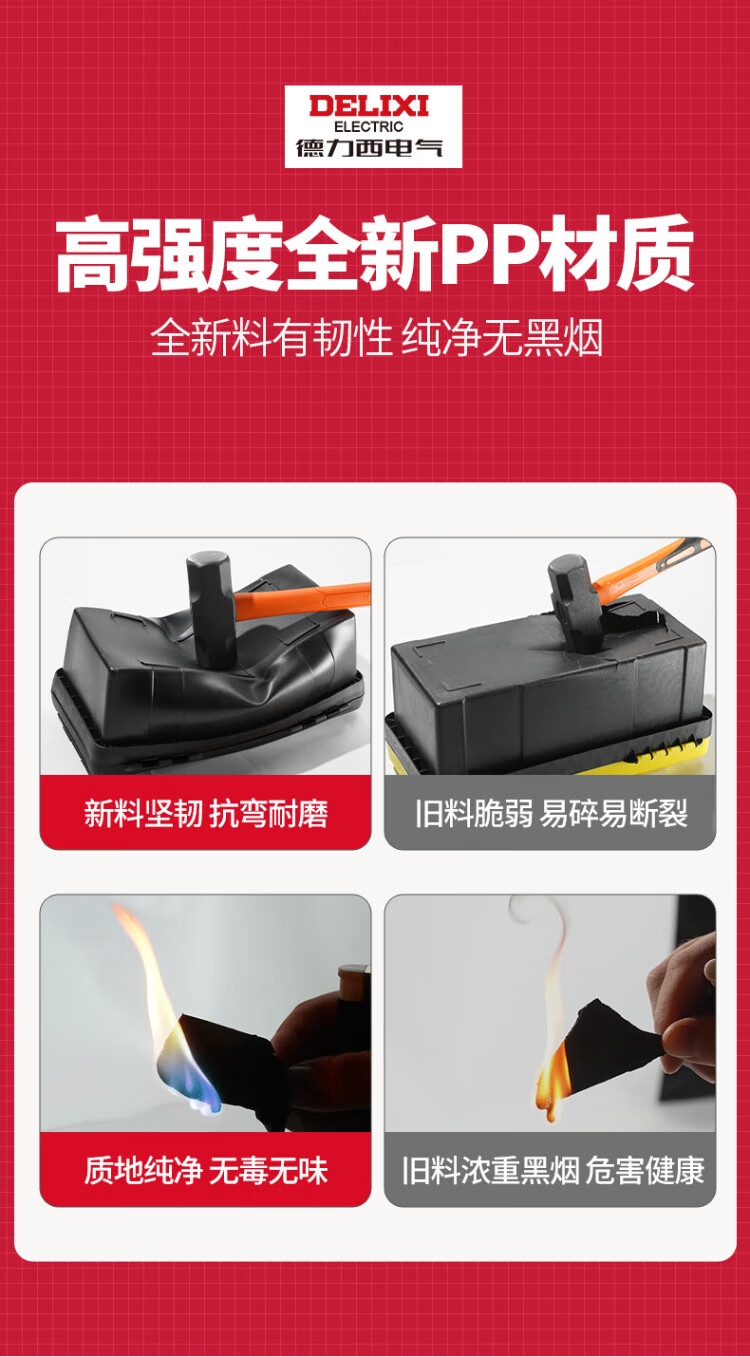 DELIXI
ELECTRIC
德力西电气

高强度全新PP材质

全新料有韧性 纯净无黑烟

新料坚韧 抗弯耐磨

旧料脆弱 易碎易断裂

质地纯净 无毒无味

旧料浓重黑烟 危害健康