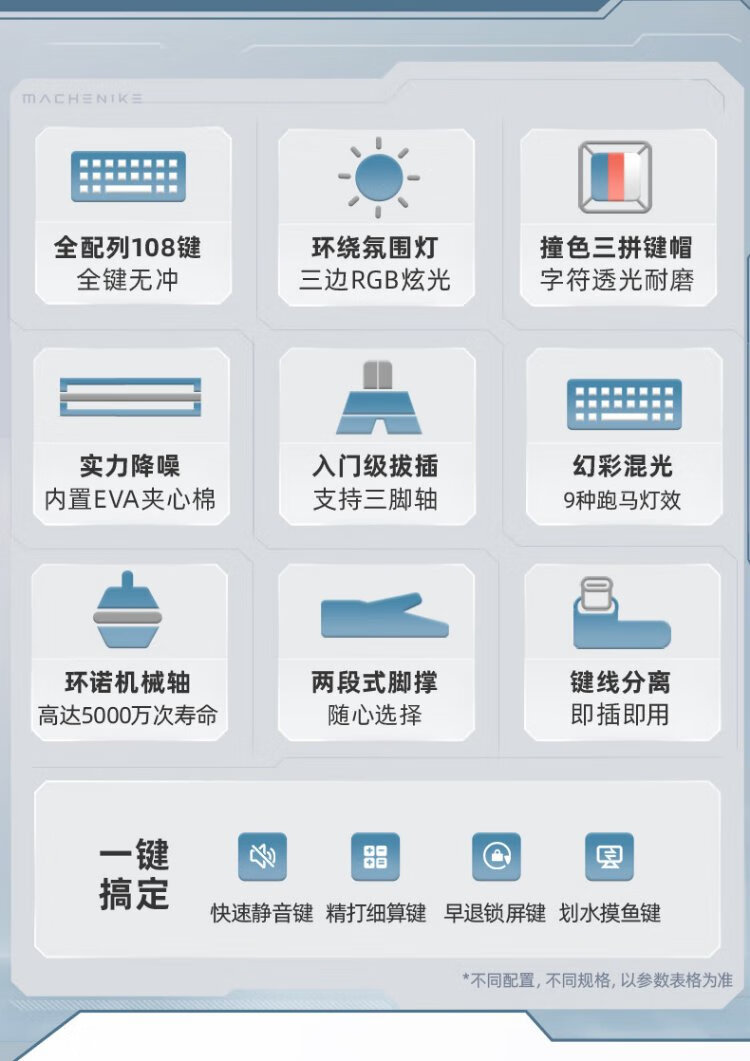 MACHENIKE

全配列108键
全键无冲

环绕氛围灯
三边RGB炫光

撞色三拼键帽
字符透光耐磨

实力降噪
内置EVA夹心棉

入门级拔插
支持三脚轴

幻彩混光
9种跑马灯效

环诺机械轴
高达5000万次寿命

两段式脚撑
随心选择

键线分离
即插即用

一键
搞定

快速静音键 精打细算键 早退锁屏键 划水摸鱼键

*不同配置，不同规格，以参数表格为准