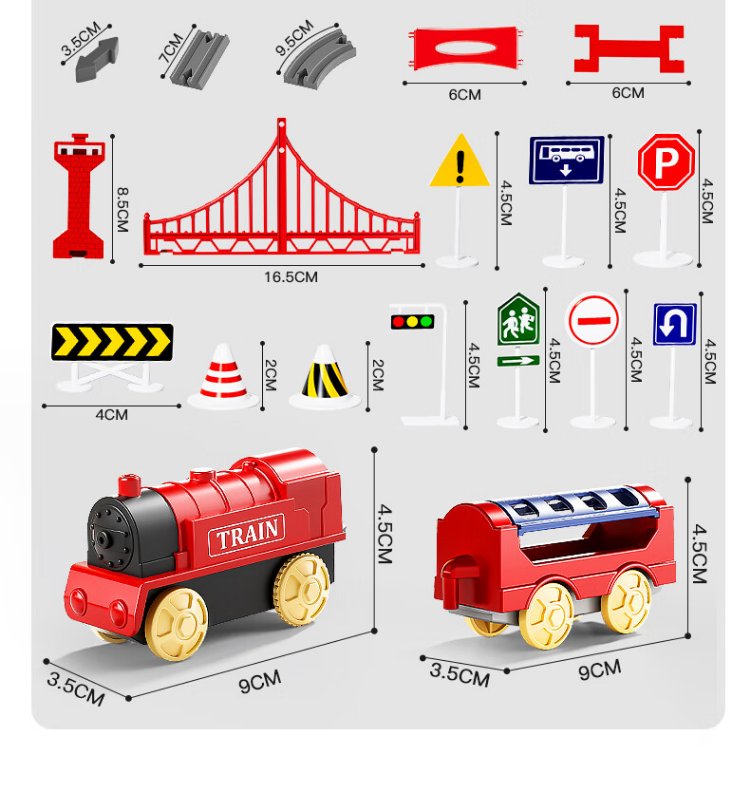 3.5CM
7CM
9.5CM
6CM
6CM
8.5CM
16.5CM
4.5CM
4.5CM
P
4.5CM
4CM
2CM
2CM
4.5CM
4.5CM
4.5CM
4.5CM
TRAIN
4.5CM
3.5CM
9CM
4.5CM
3.5CM
9CM