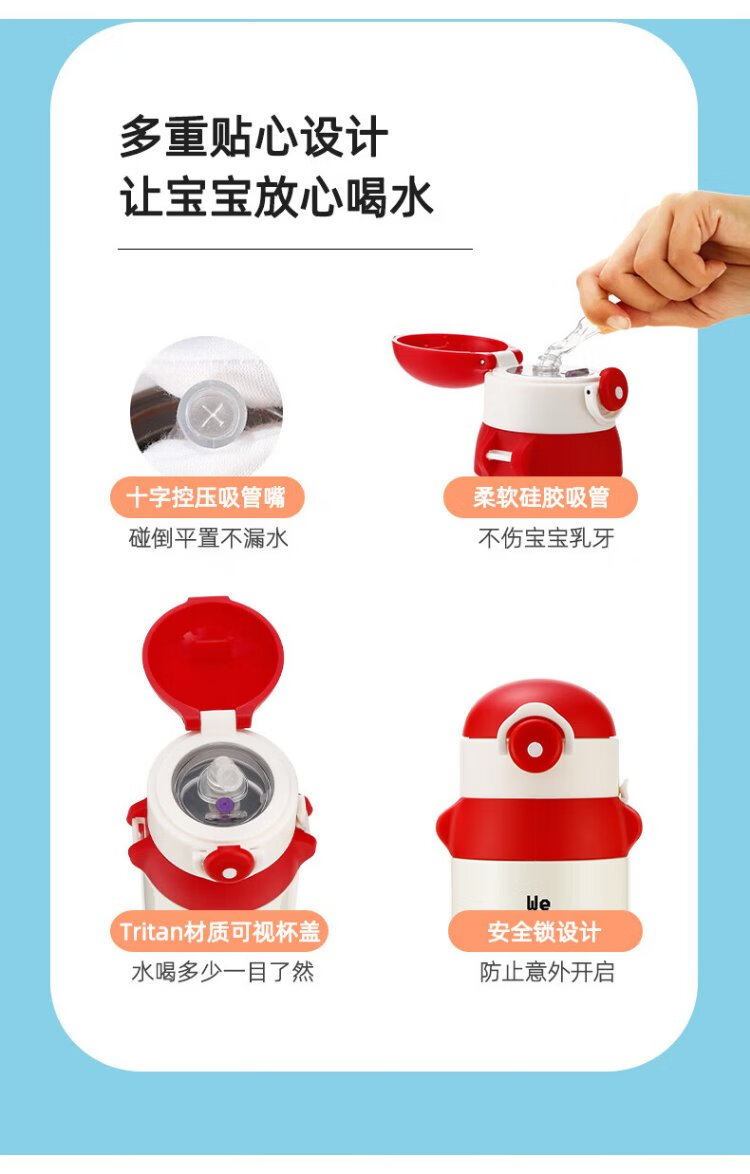 多重贴心设计
让宝宝放心喝水

十字控压吸管嘴
碰倒平置不漏水

柔软硅胶吸管
不伤宝宝乳牙

Tritan材质可视杯盖
水喝多少一目了然

We

安全锁设计
防止意外开启