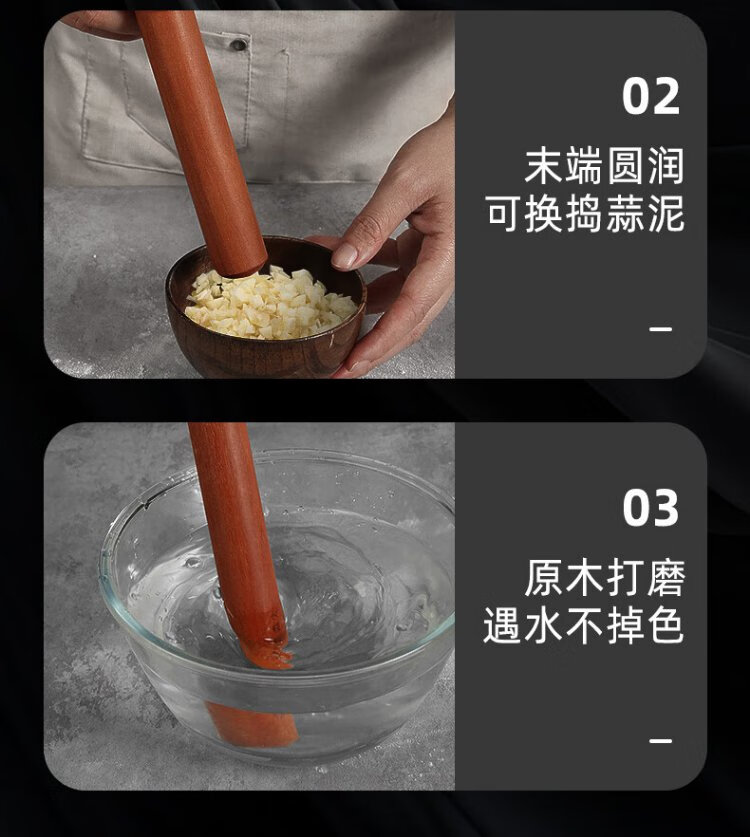 02

末端圆润
可换捣蒜泥

—

03

原木打磨
遇水不掉色

—